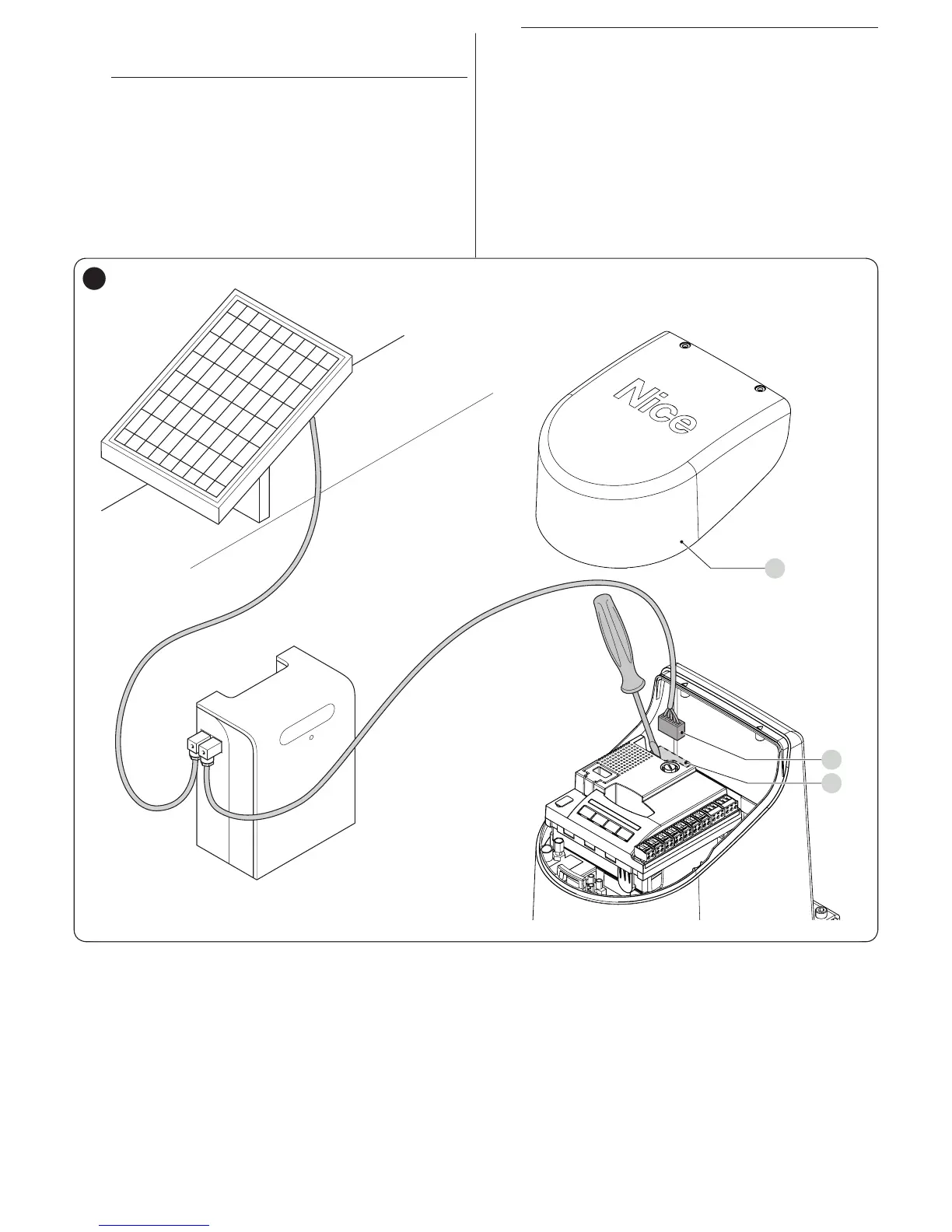 Nice