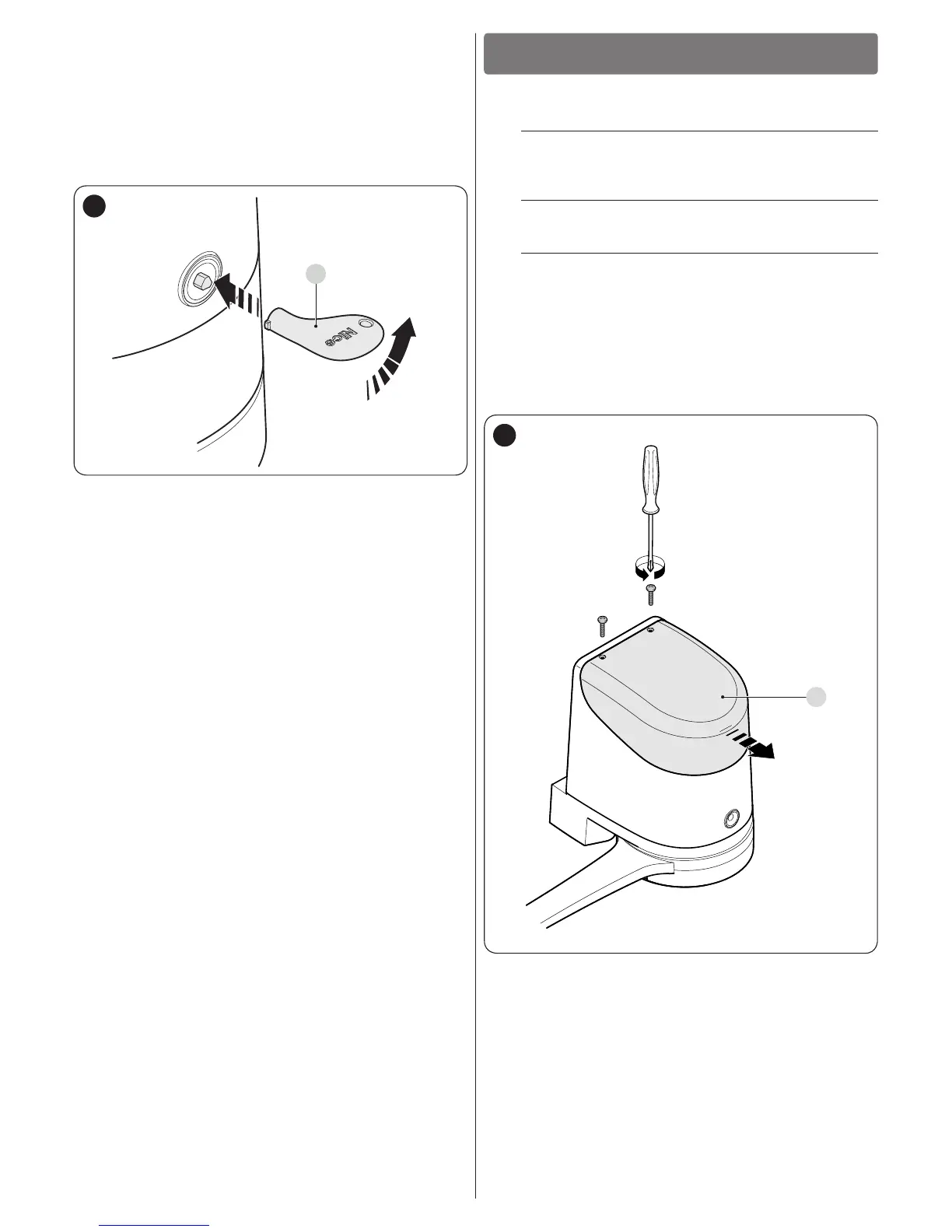 Nice