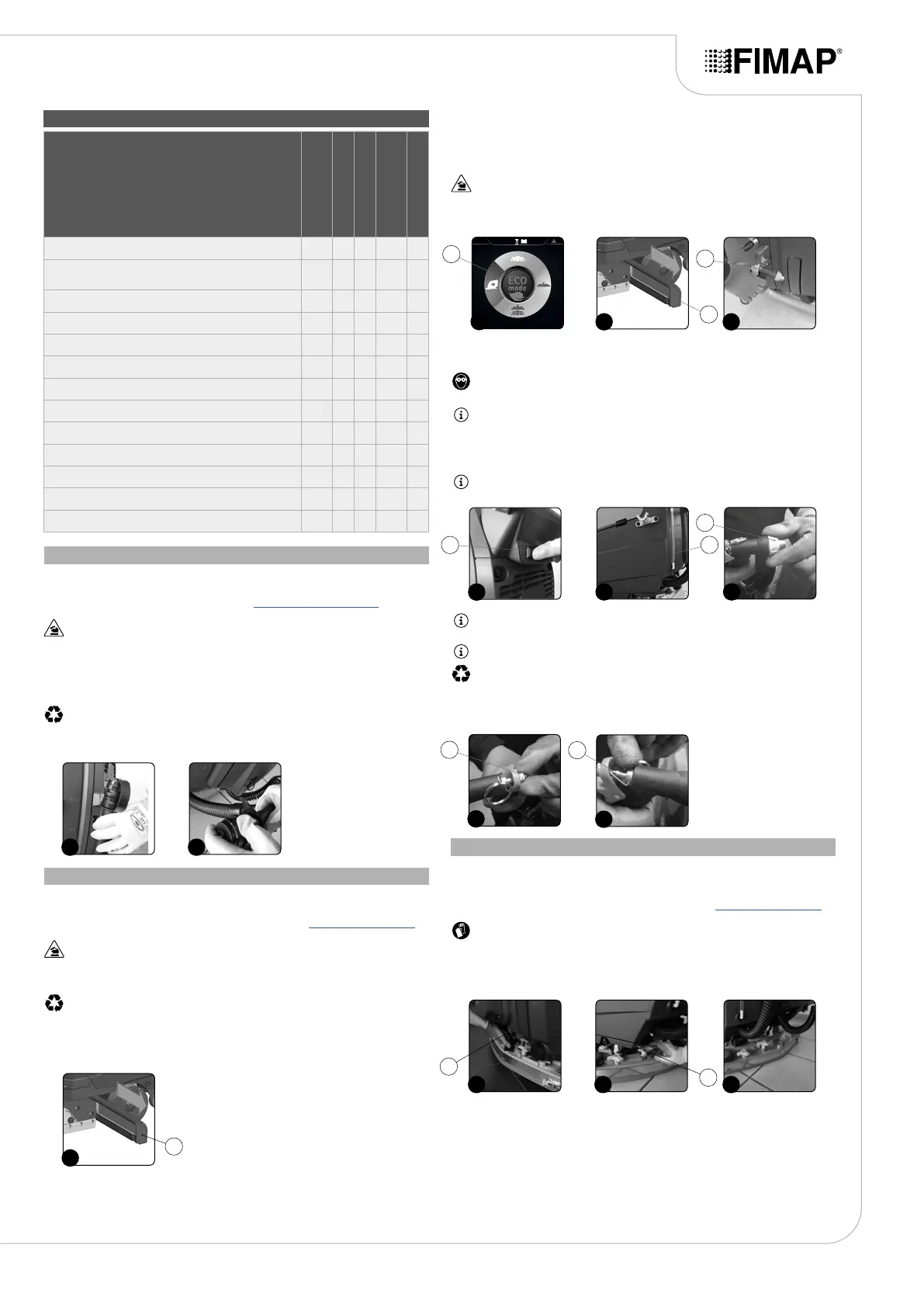 FIMAP®

ECO
mode