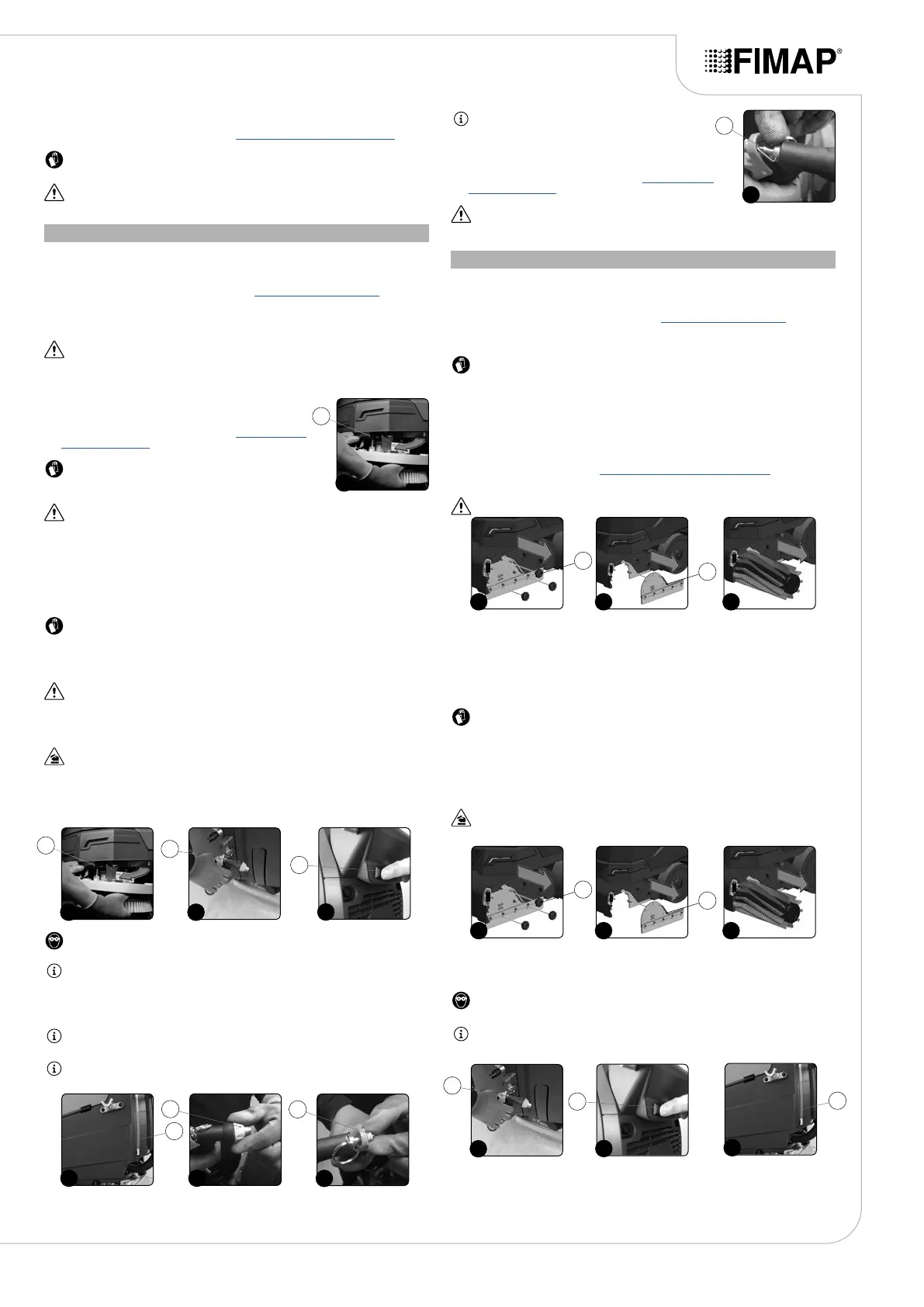 FIMAP®