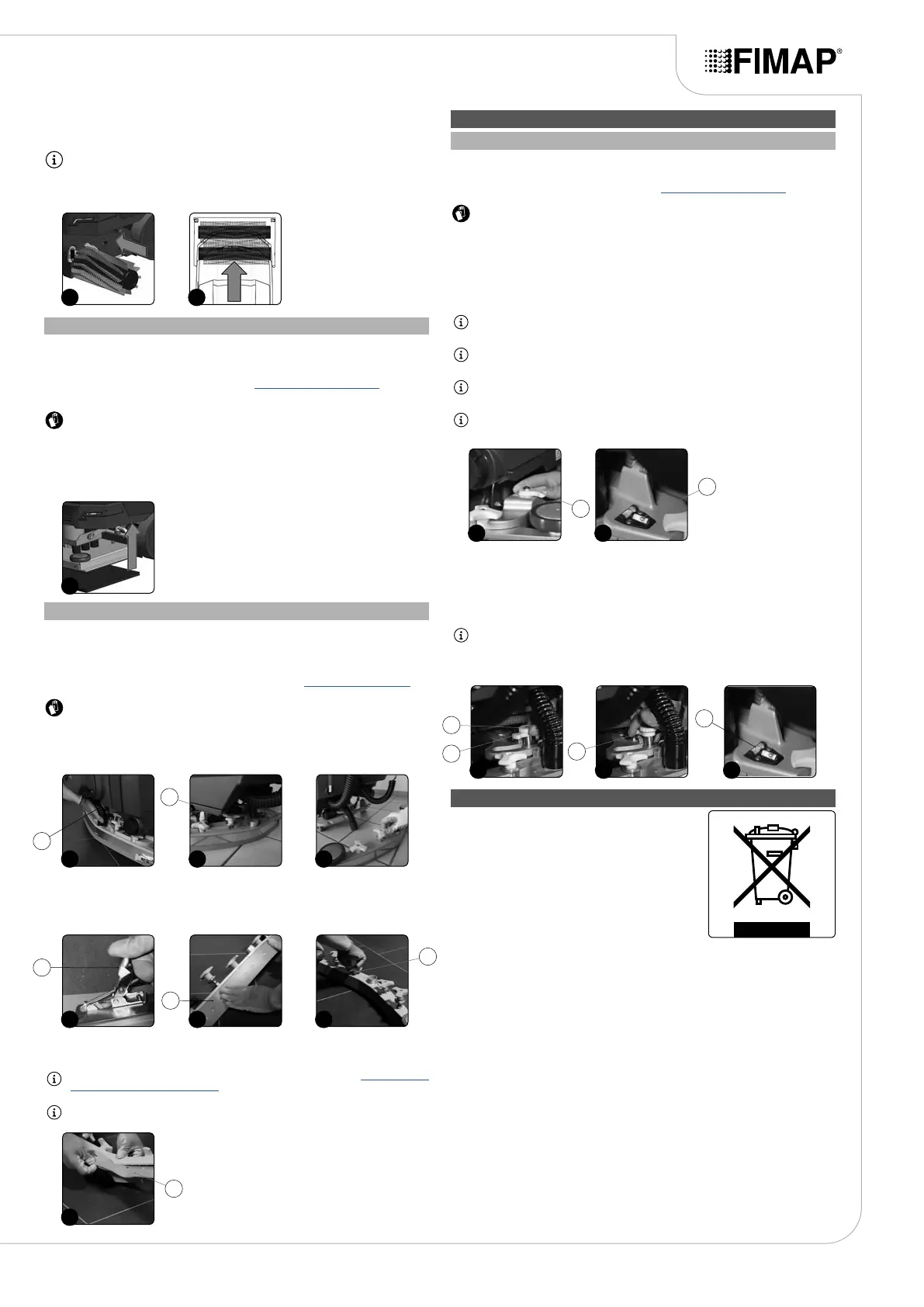 FIMAP®