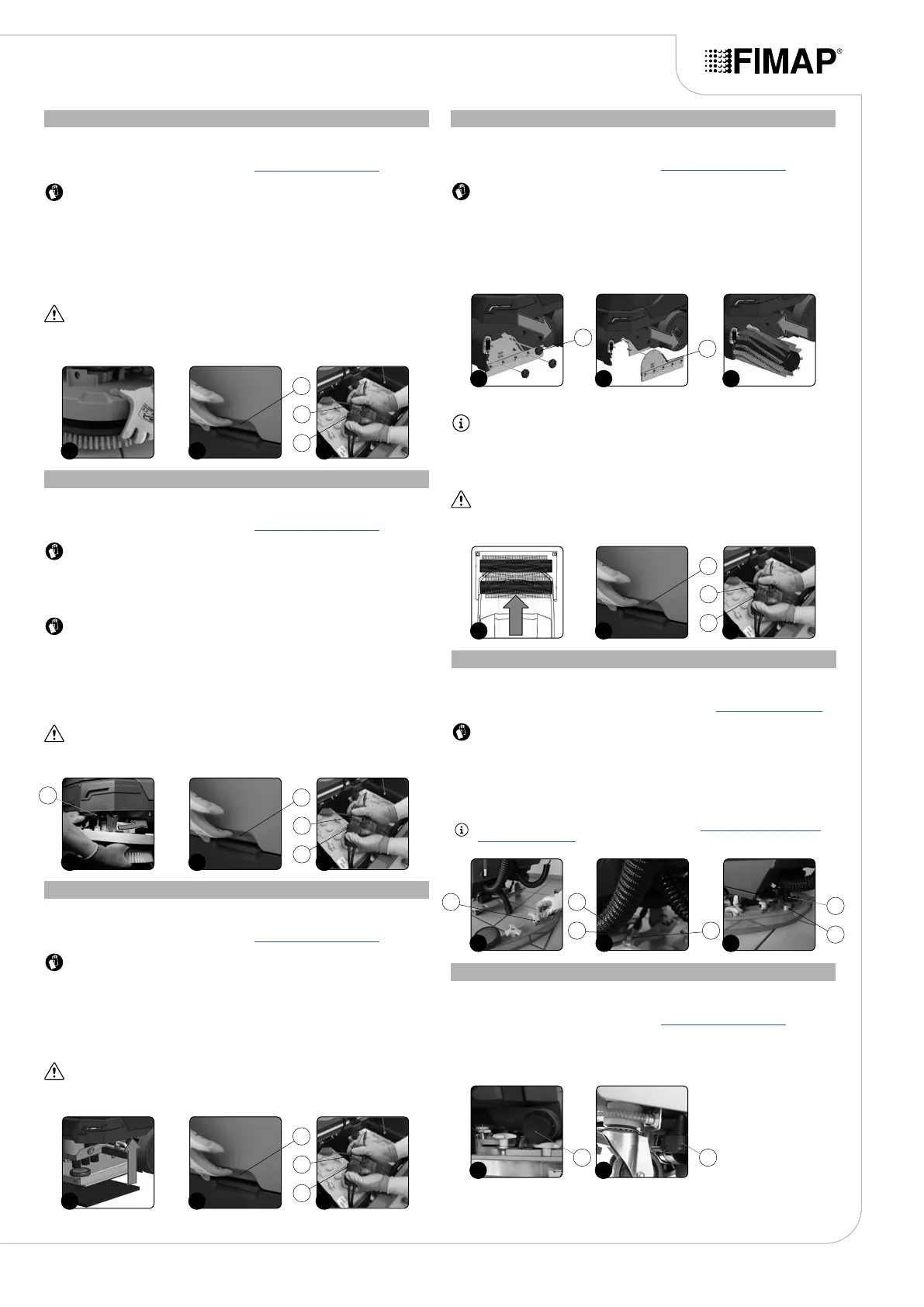 FIMAP®