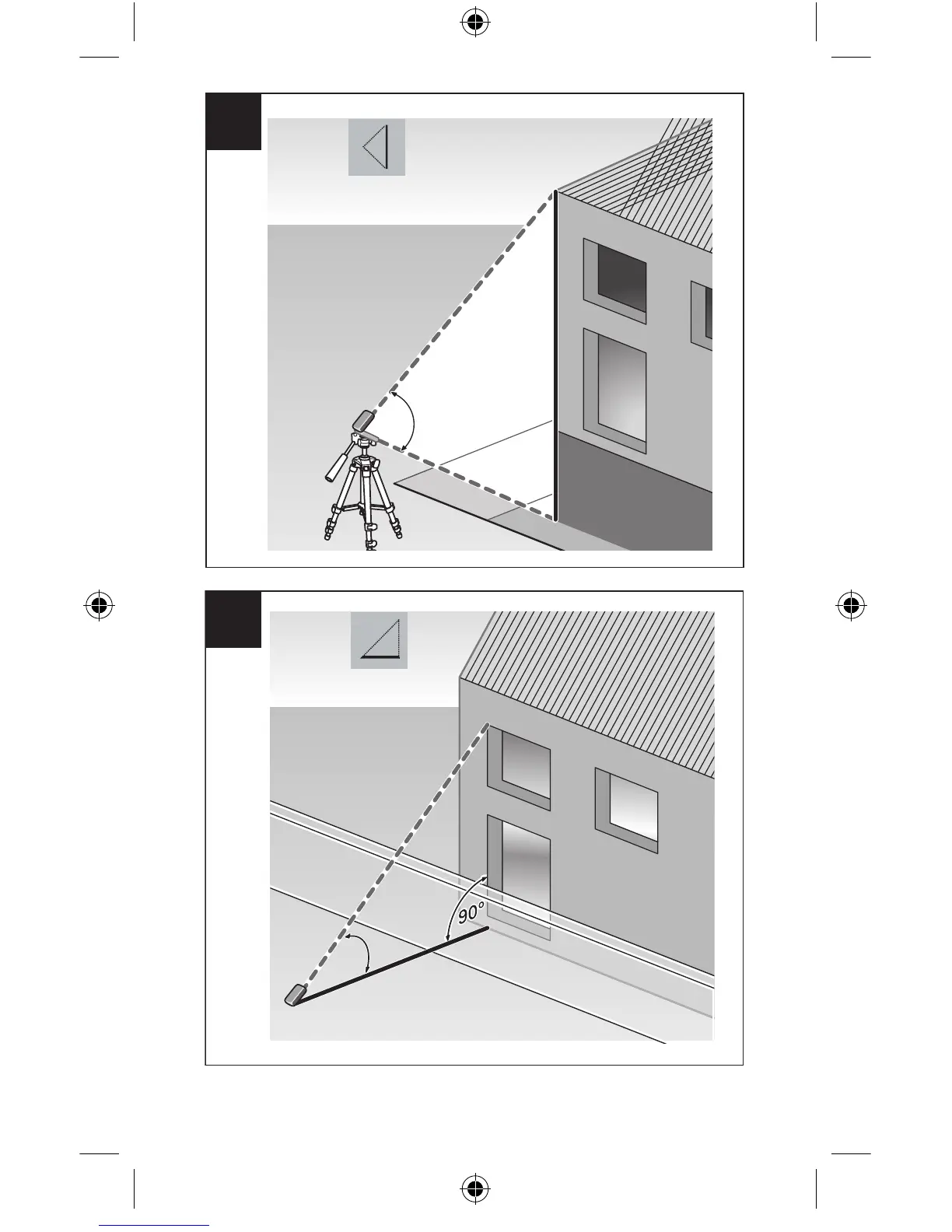 90°