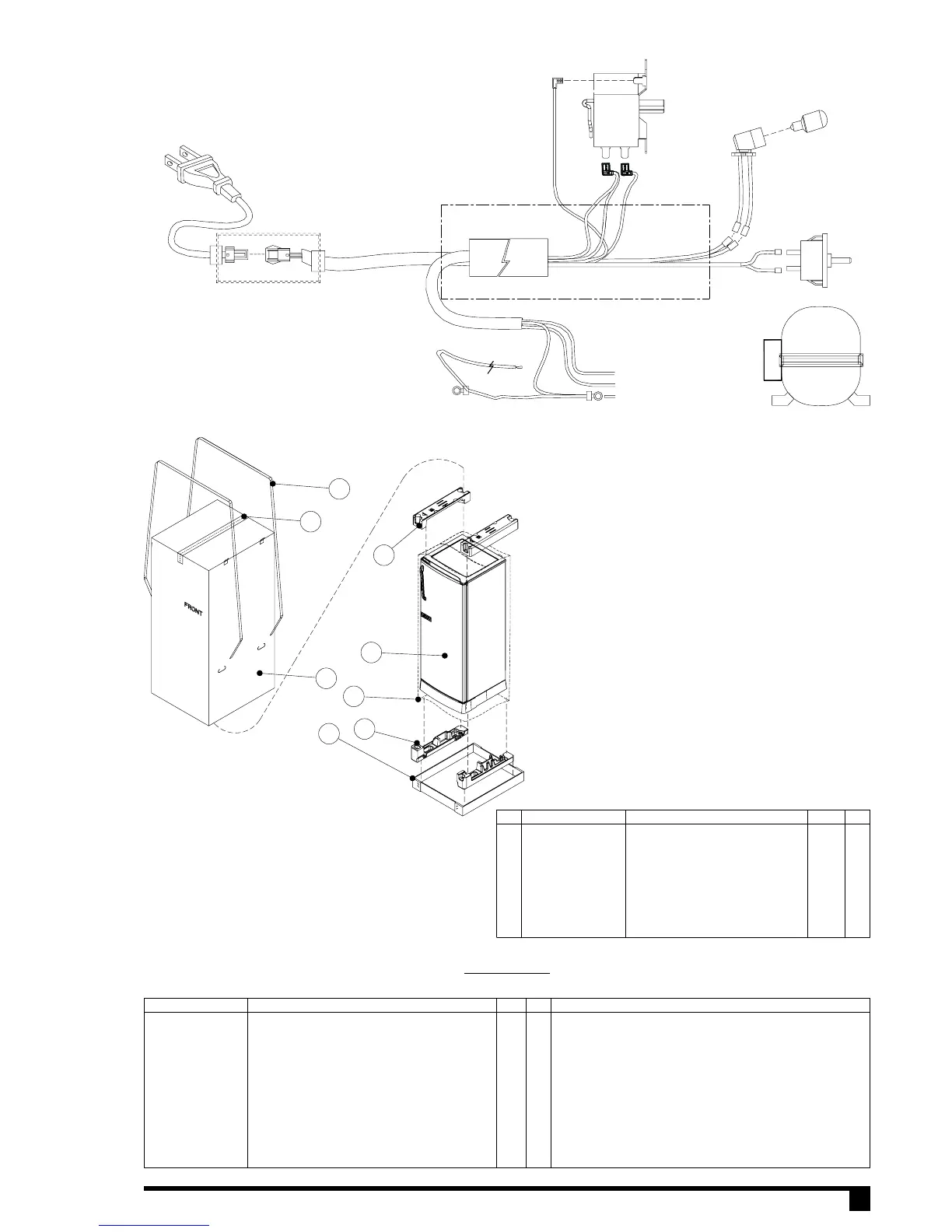 FRONT