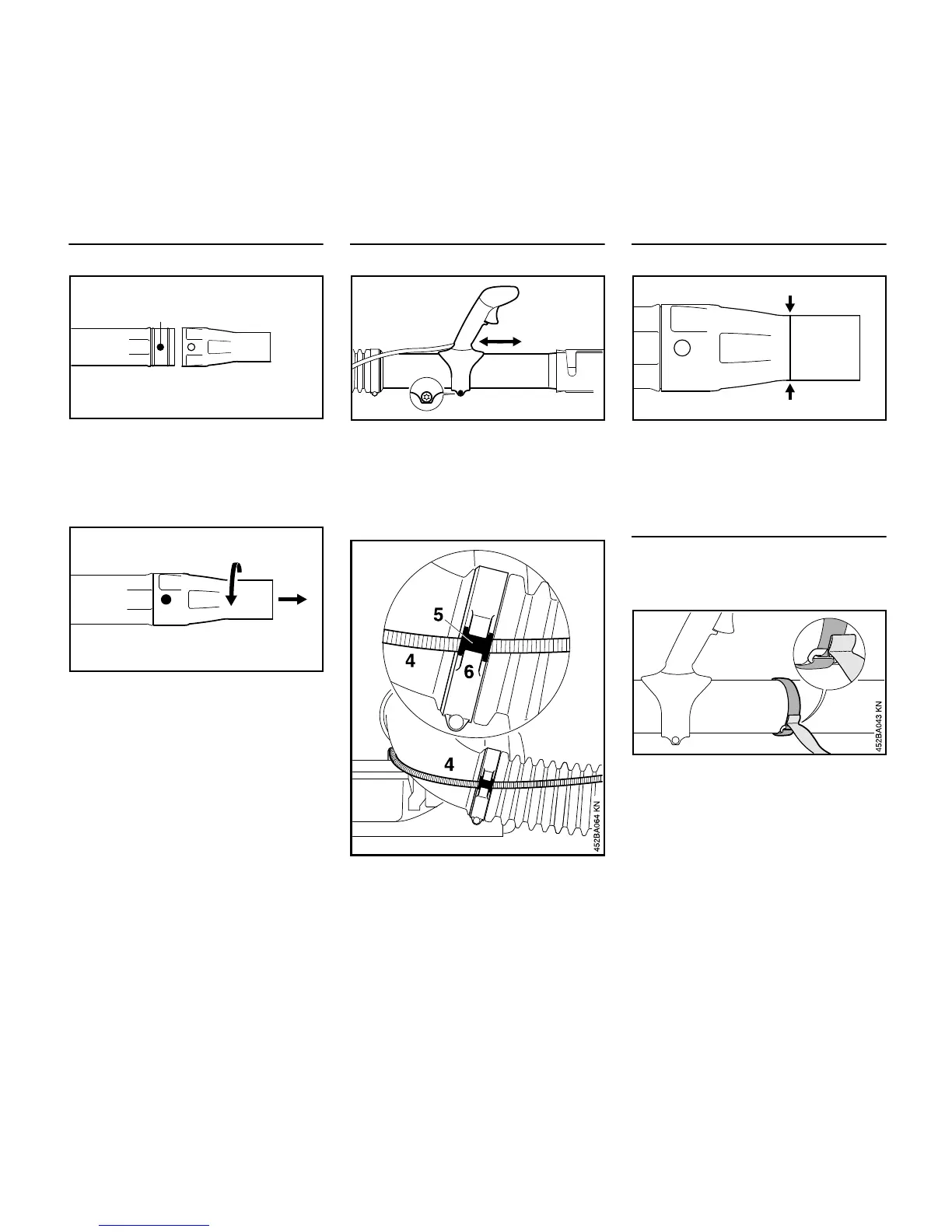 5

4

6

4

452BA064 KN

452BA043 KN