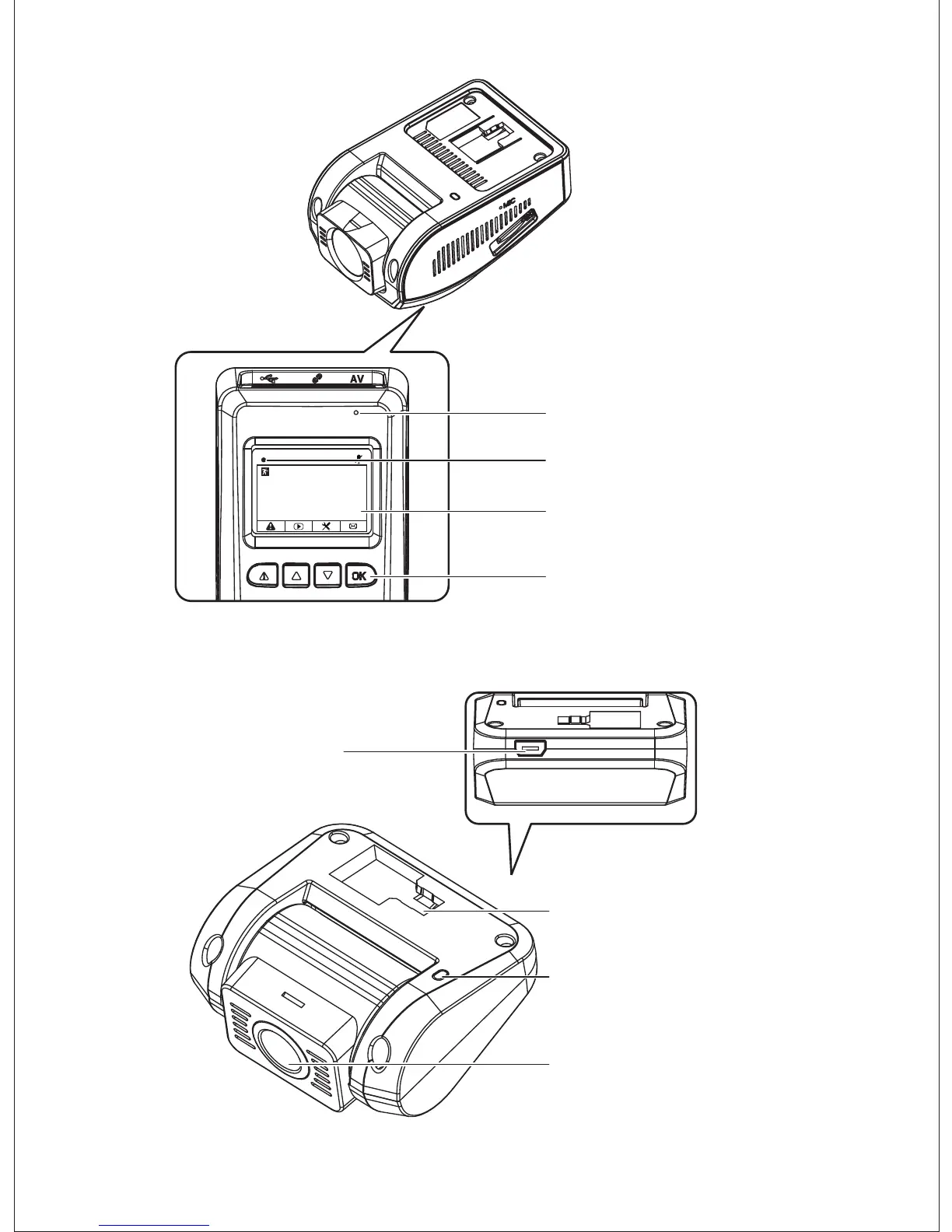 MIC

AV

OK