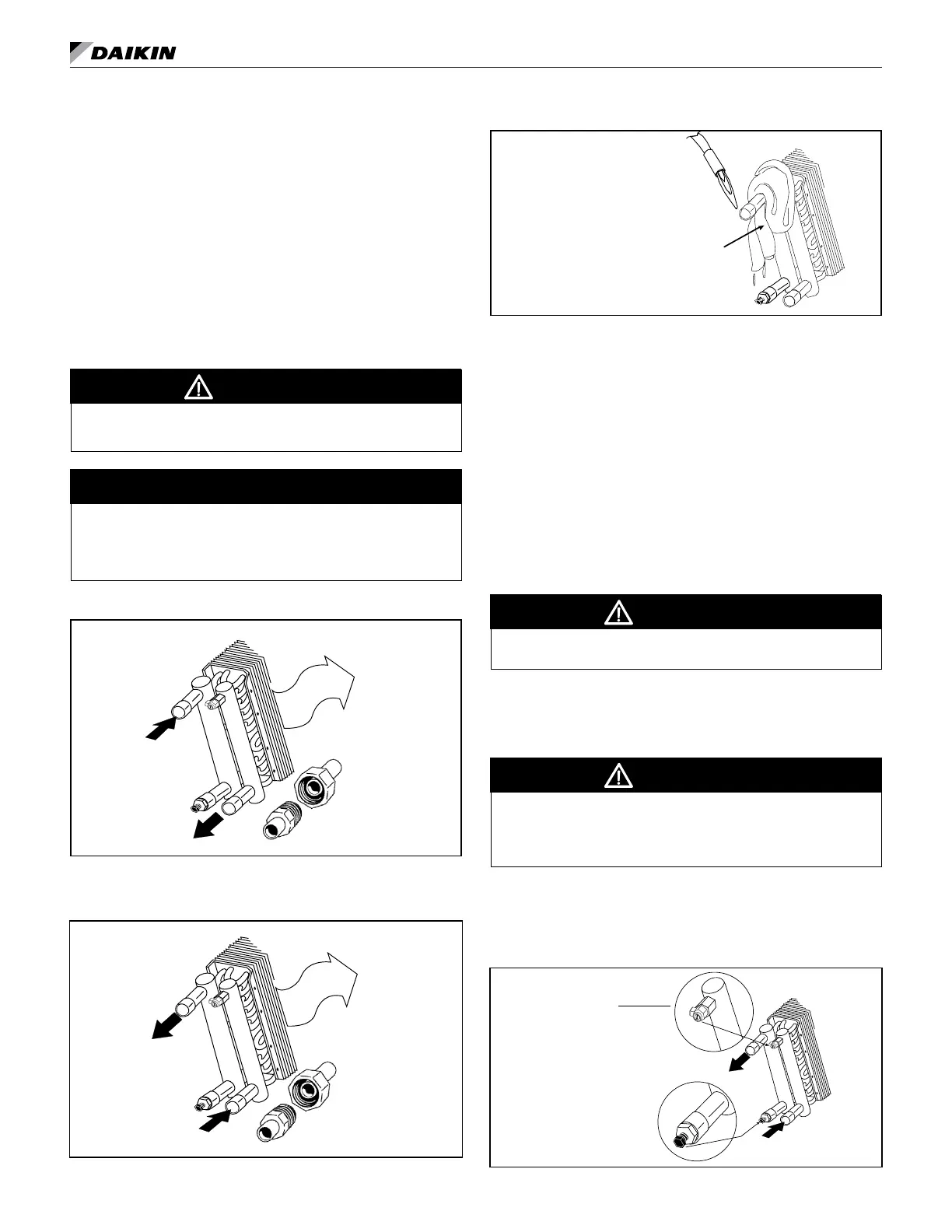 DAIKIN