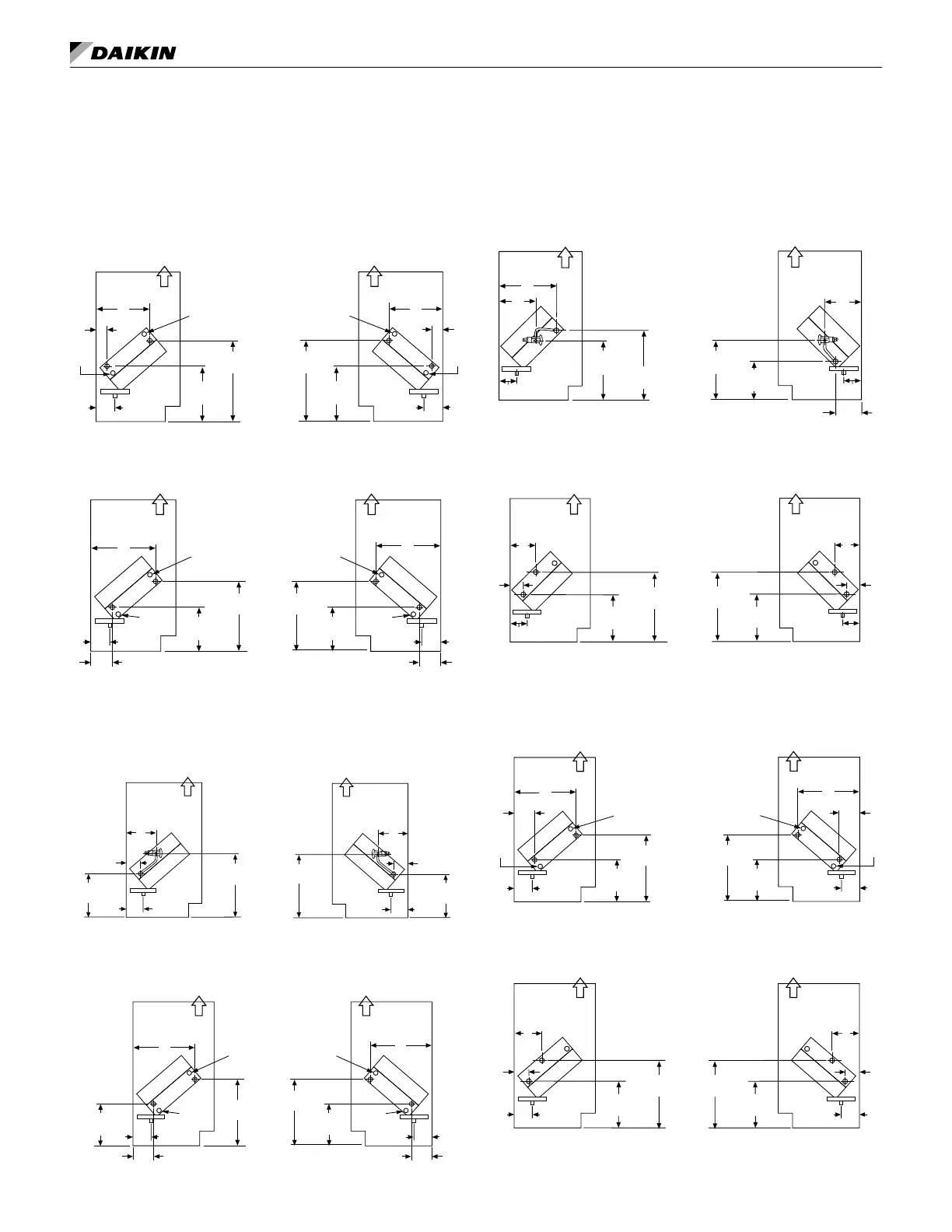 DAIKIN