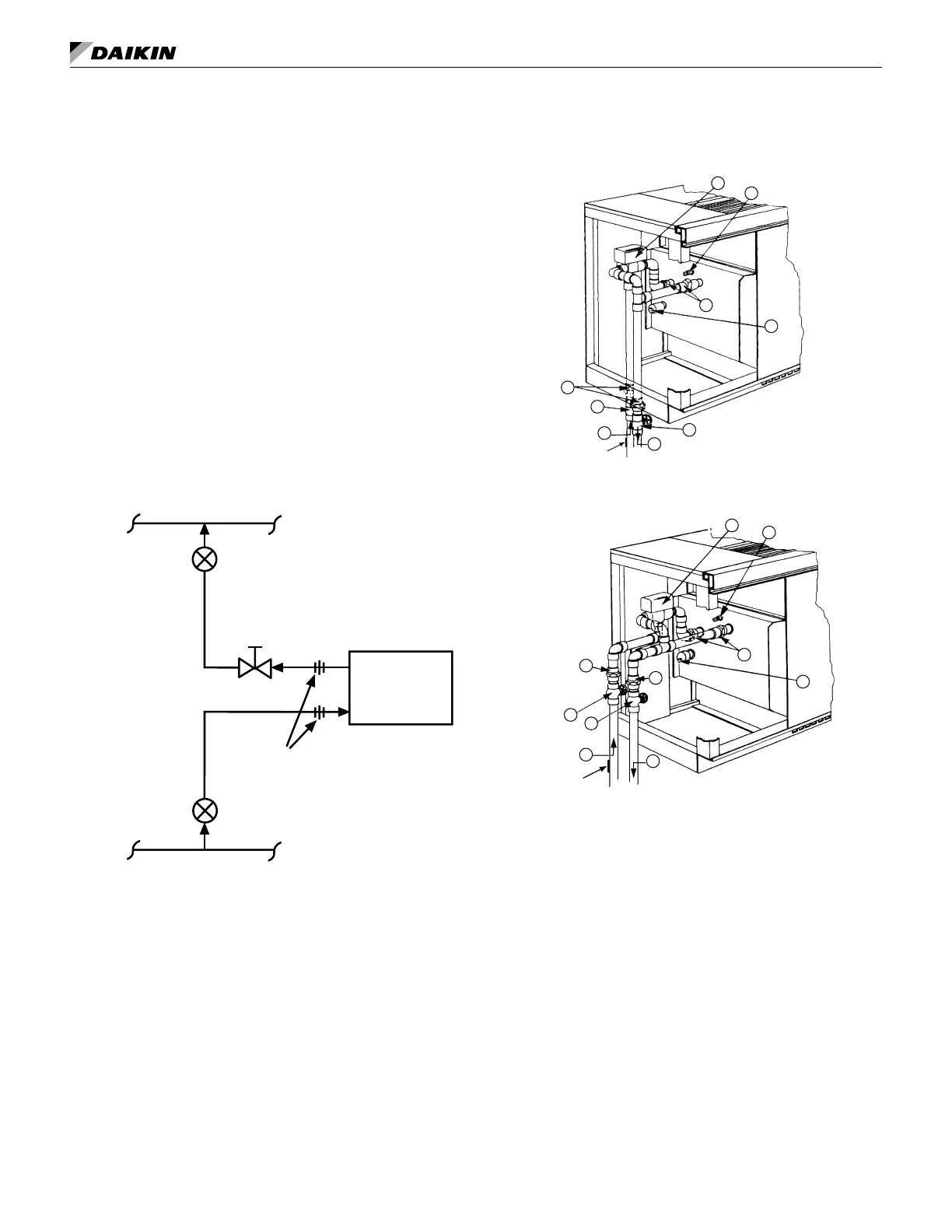 DAIKIN