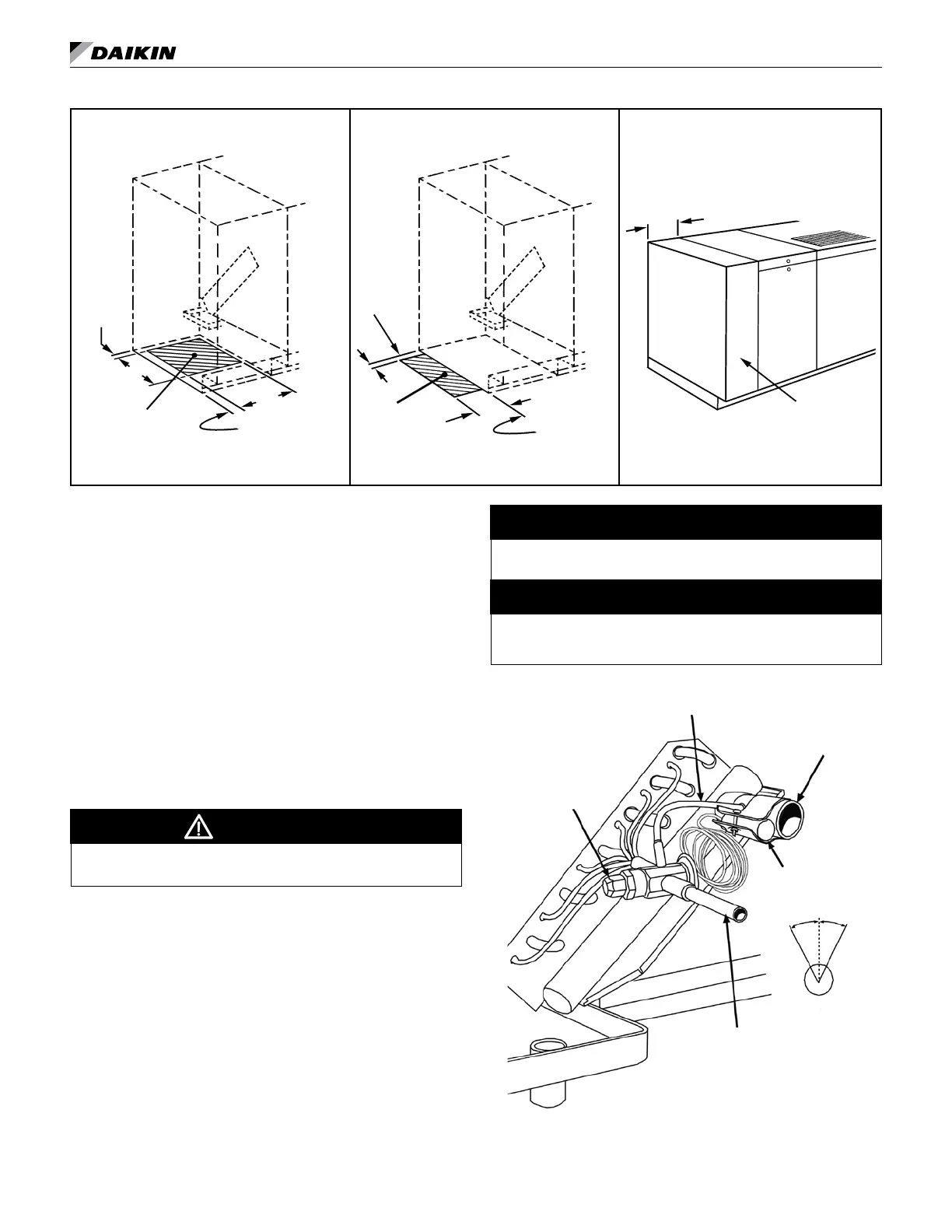 DAIKIN