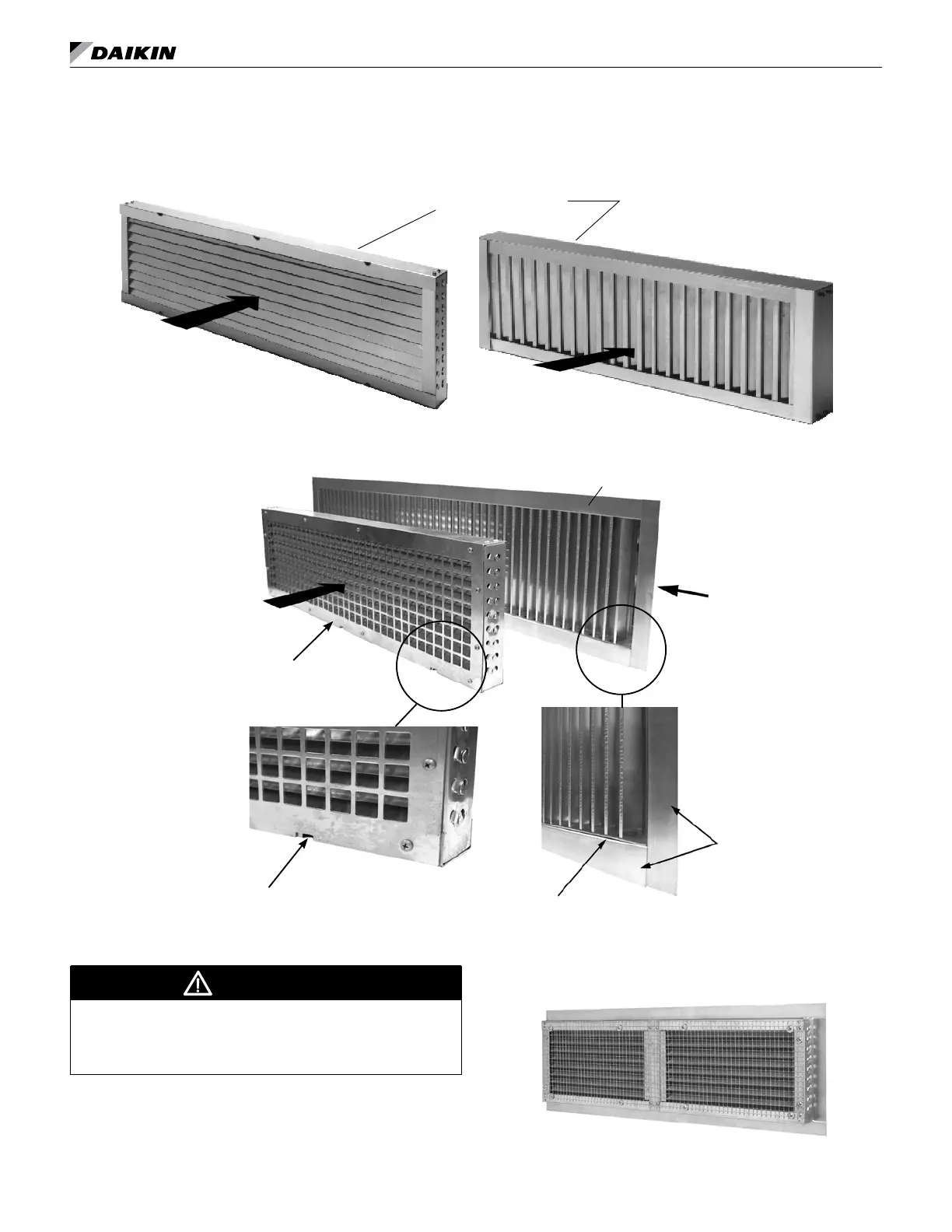 DAIKIN