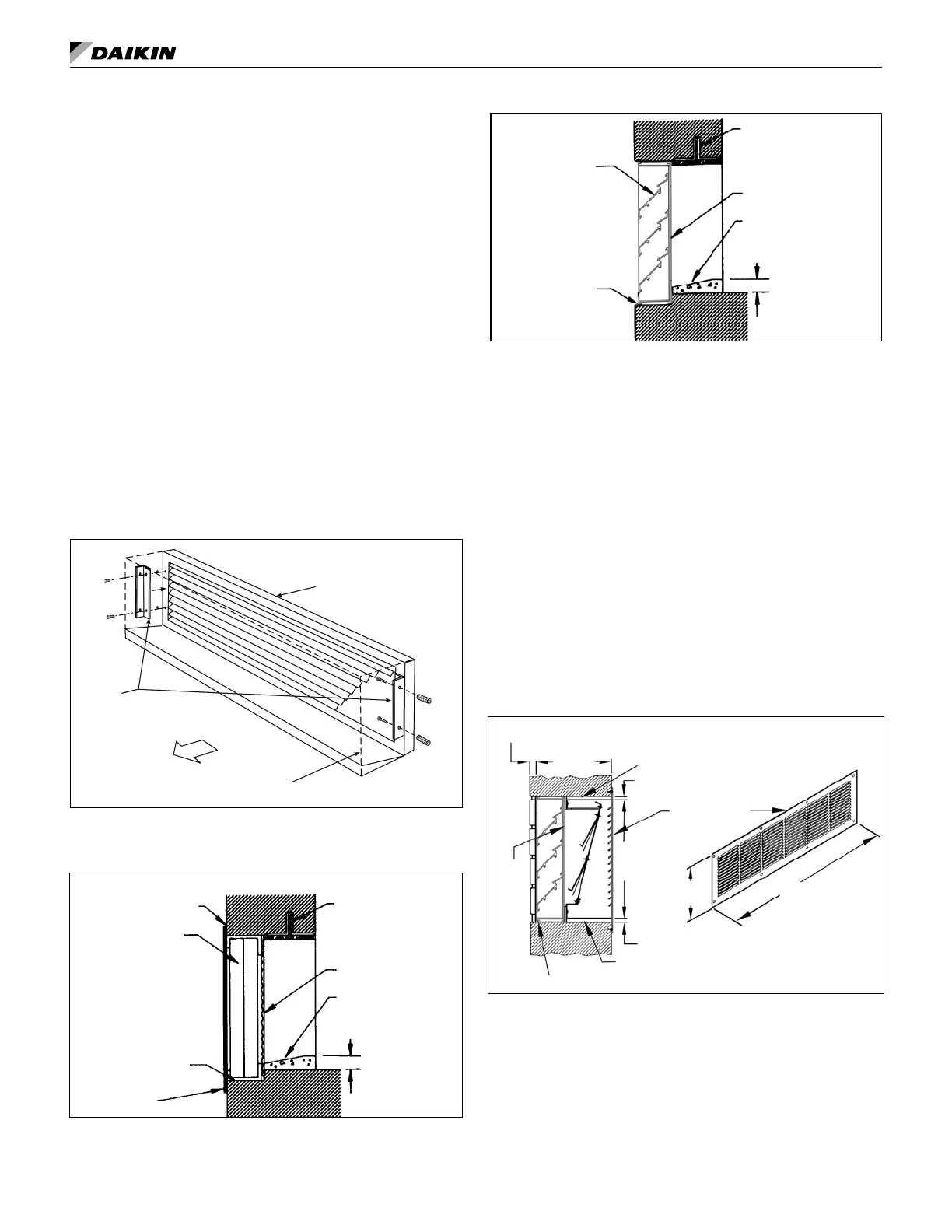 DAIKIN