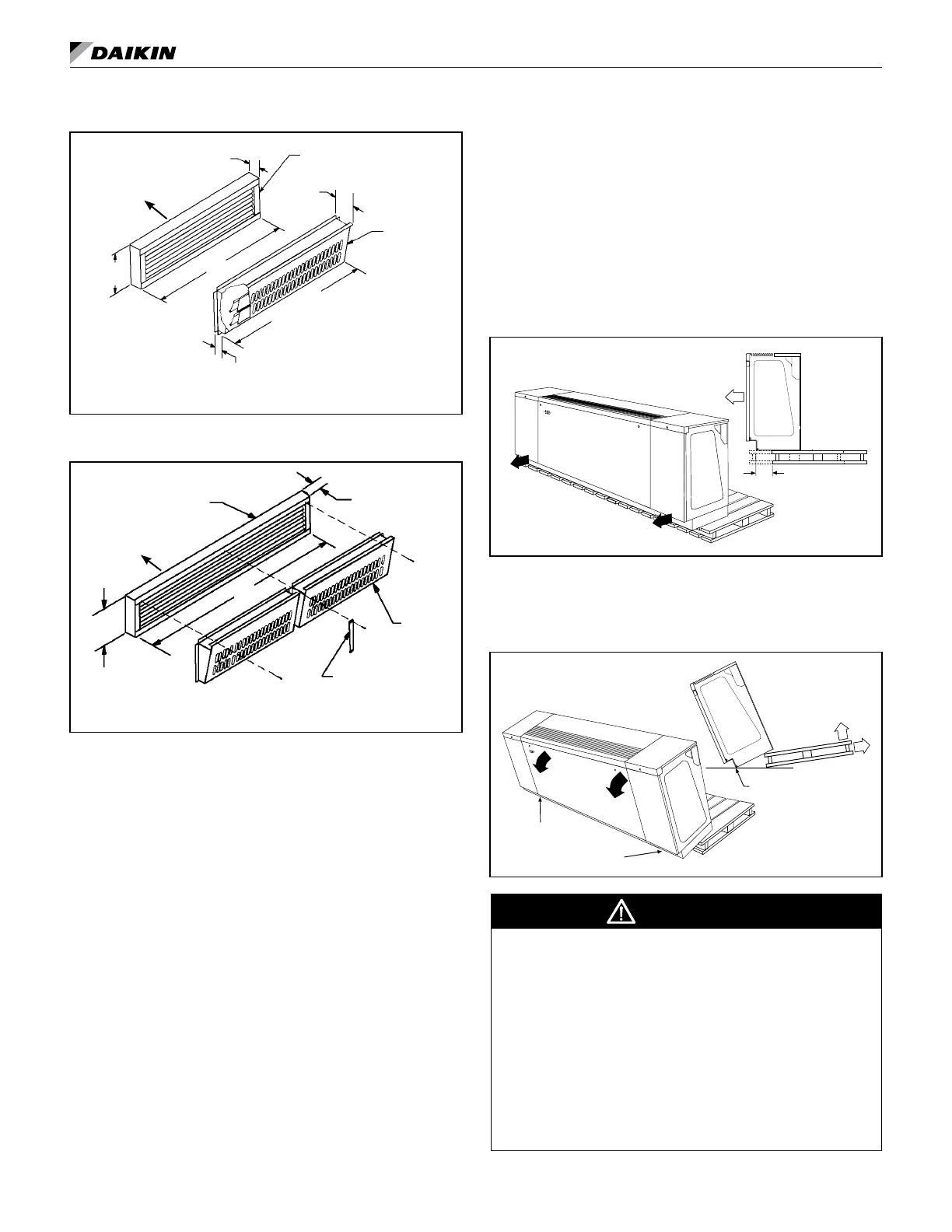 DAIKIN