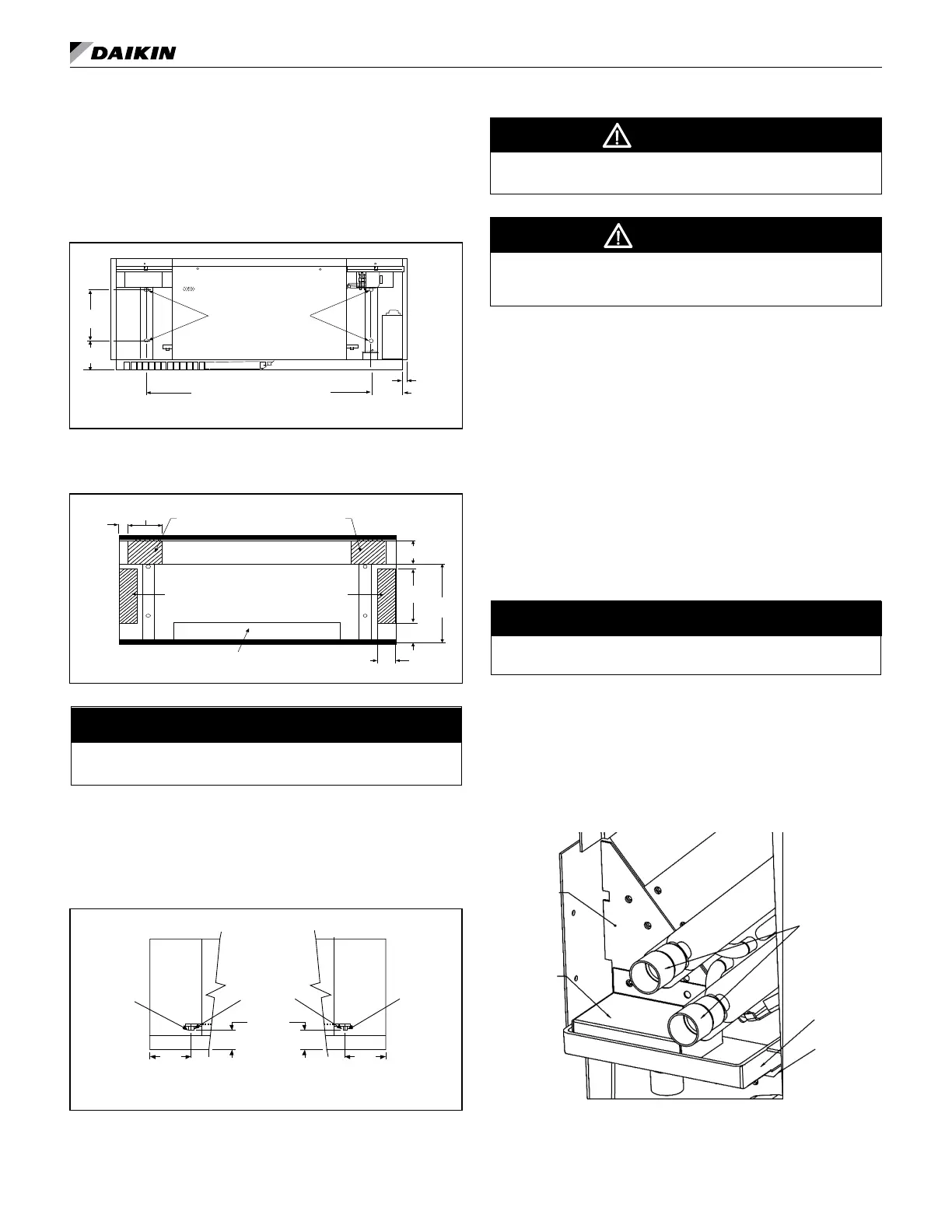 DAIKIN