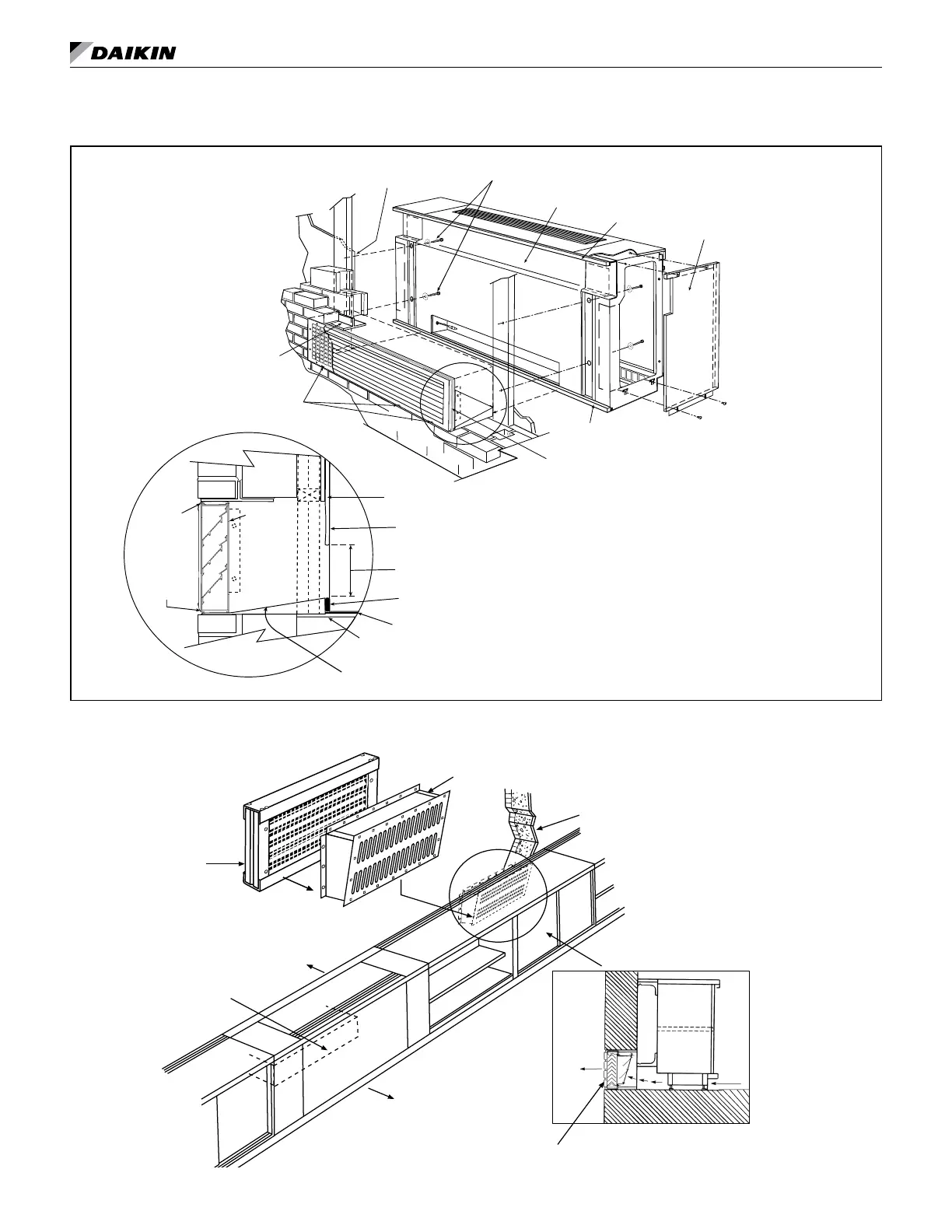 DAIKIN