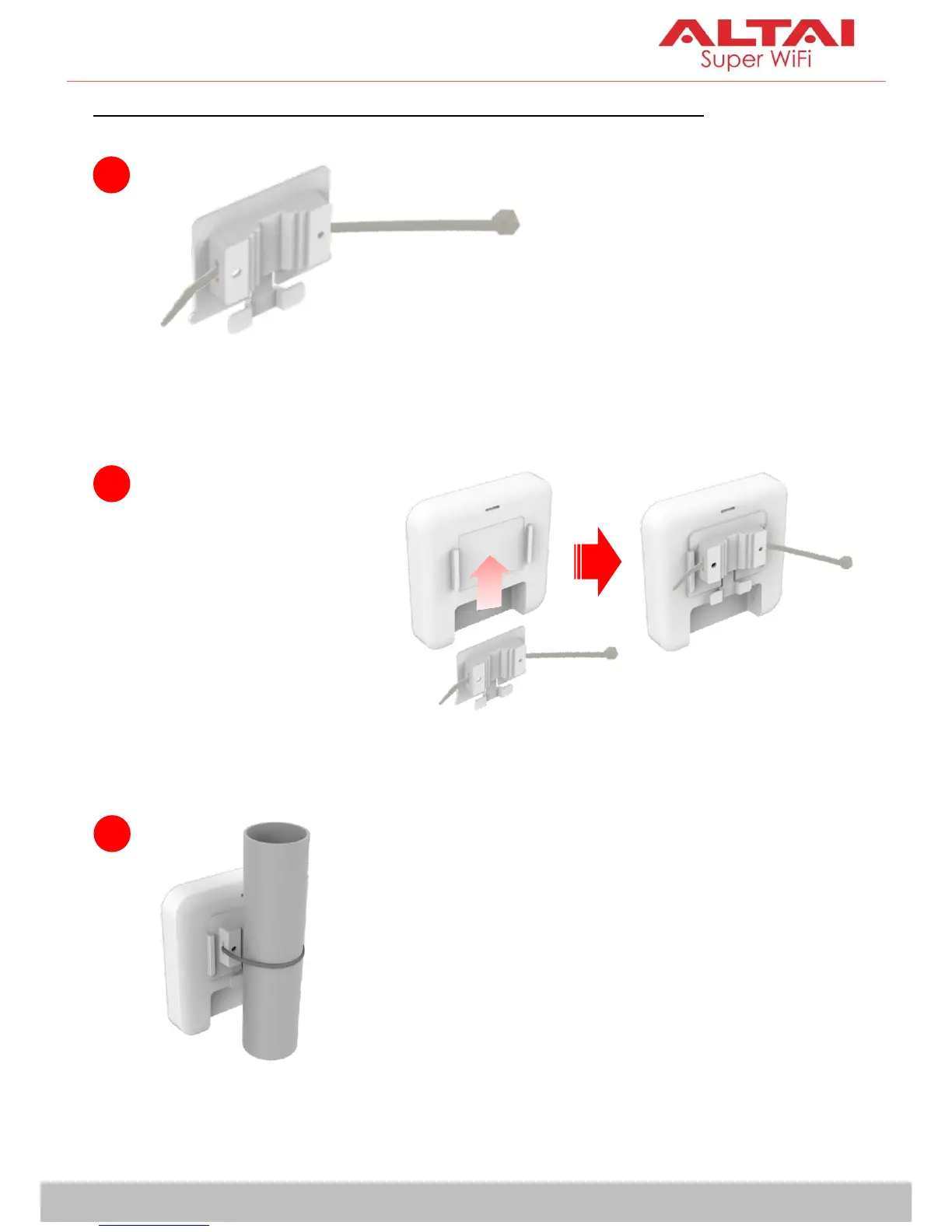 ALTAI
Super WiFi