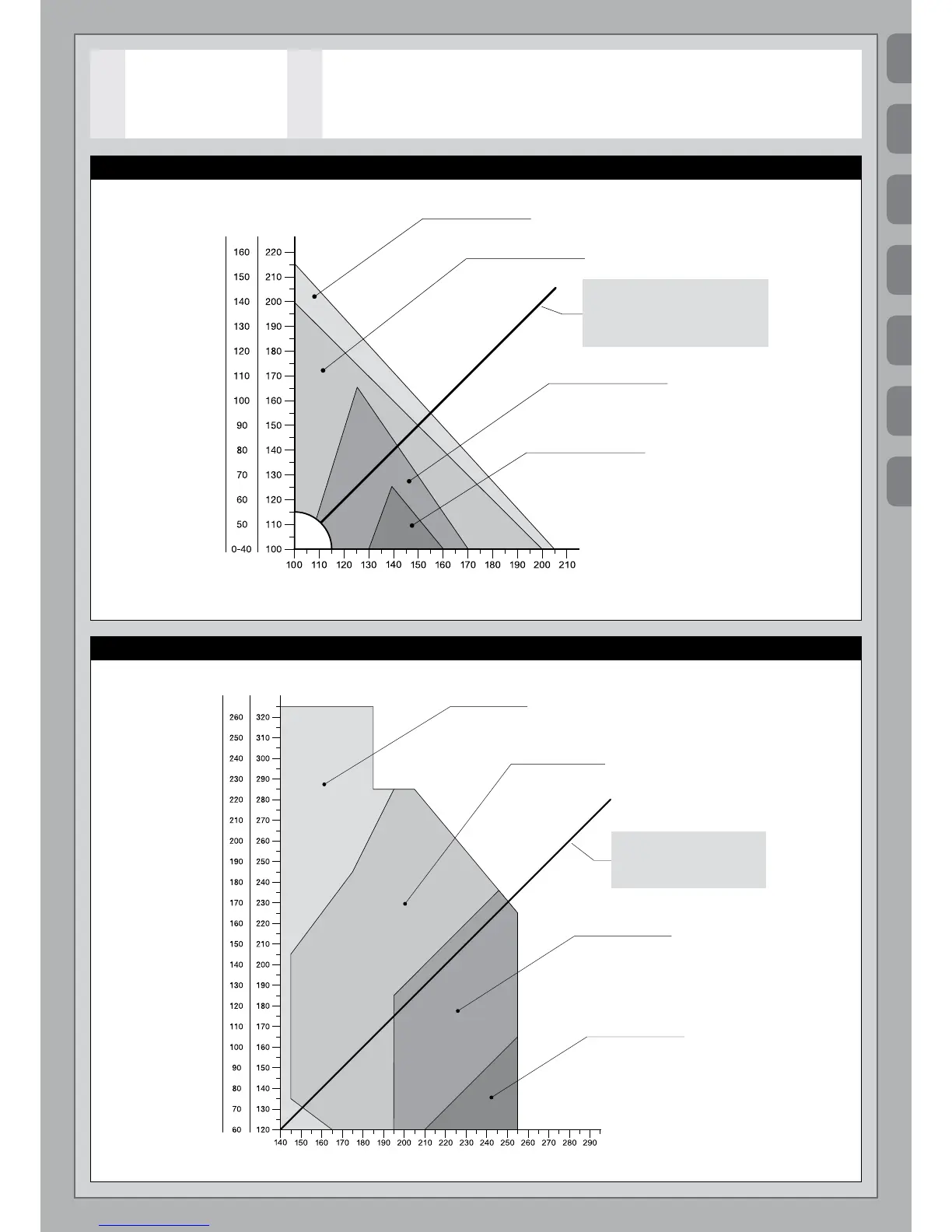 160
150
140
130
120
110
100
90
80
70
60
50
0-40

220
210
200
190
180
170
160
150
140
130
120
110
100

100 110 120 130 140 150 160 170 180 190 200 210

260
250
240
230
220
210
200
190
180
170
160
150
140
130
120
110
100
90
80
70
60

320
310
300
290
280
270
260
250
240
230
220
210
200
190
180
170
160
150
140
130
120

140 150 160 170 180 190 200 210 220 230 240 250 260 270 280 290