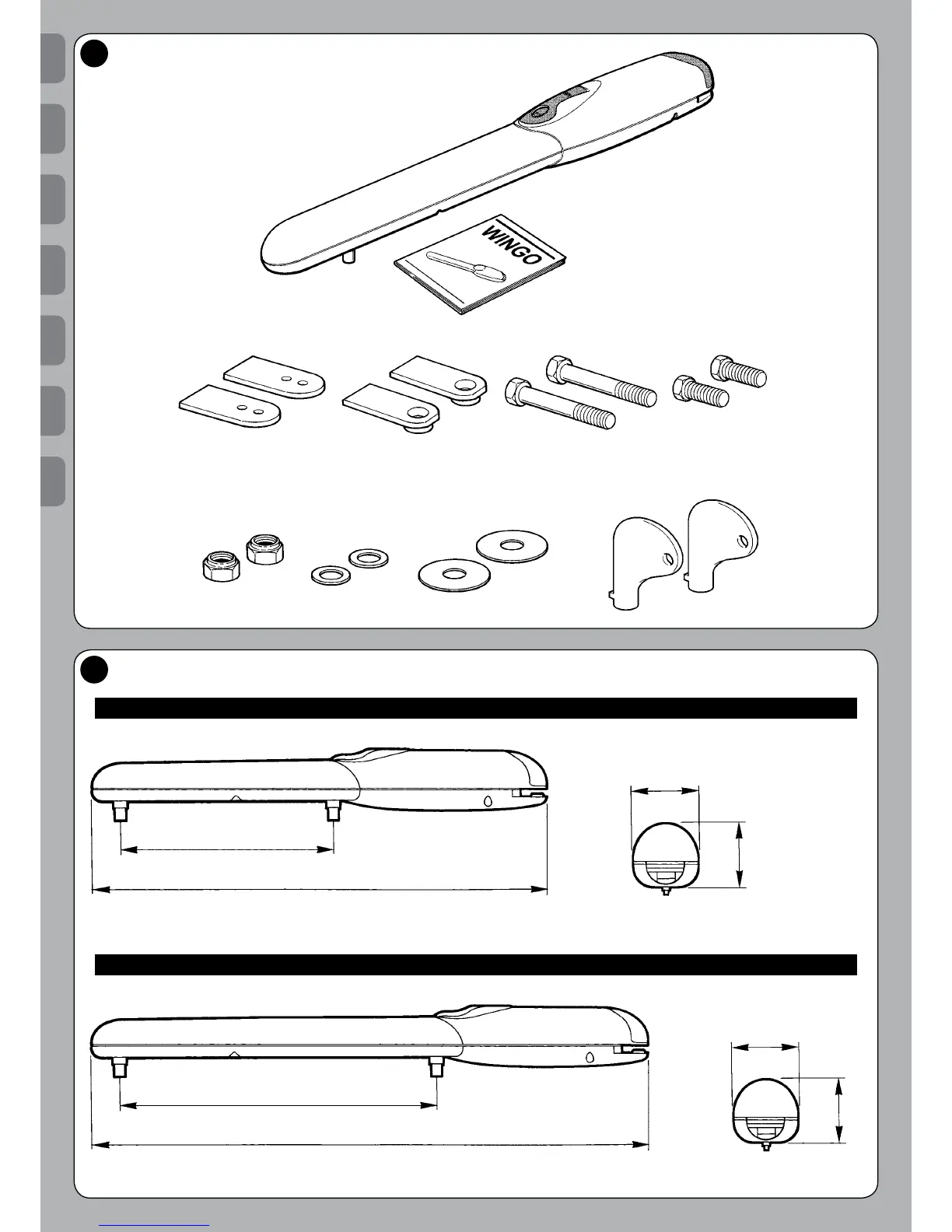 WINGO