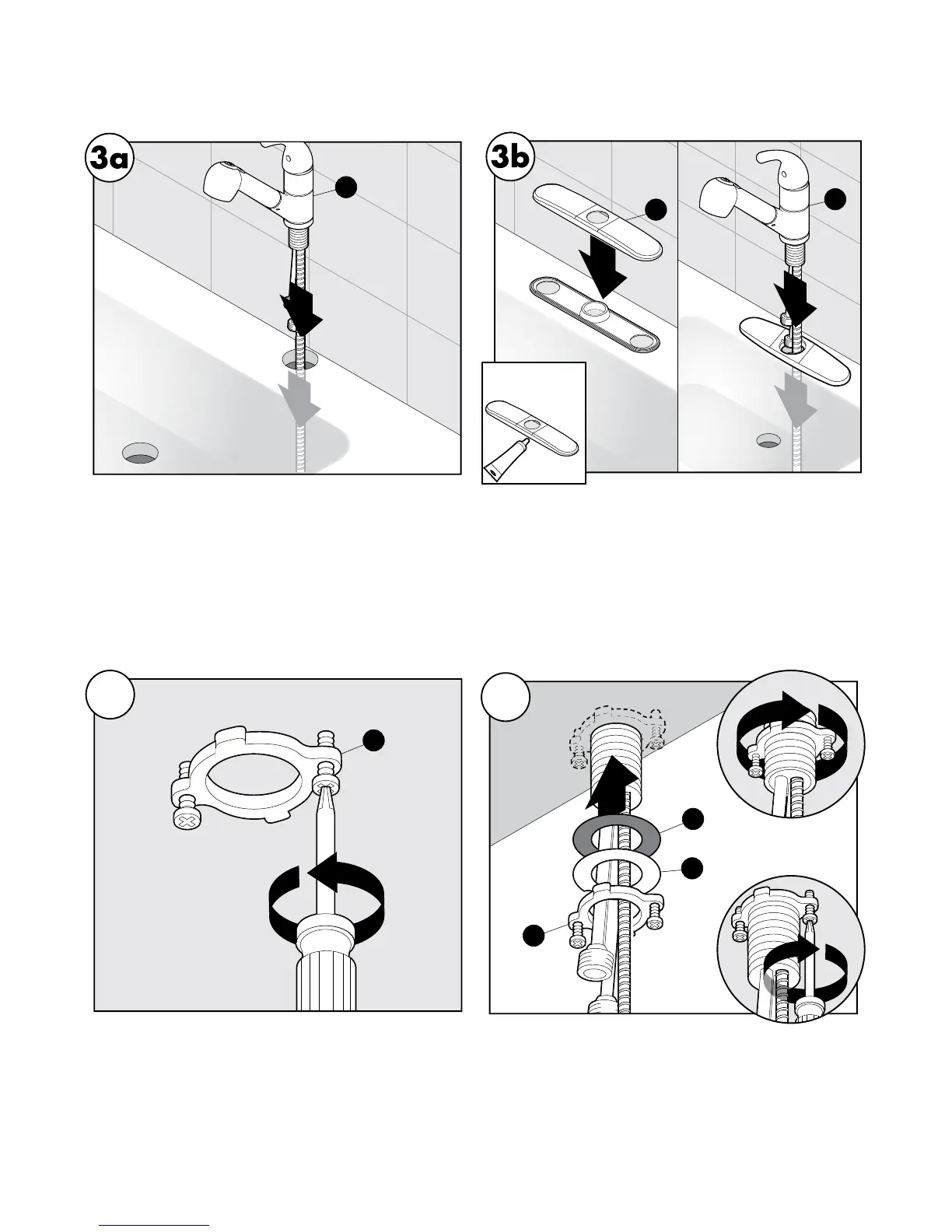 3a

3b