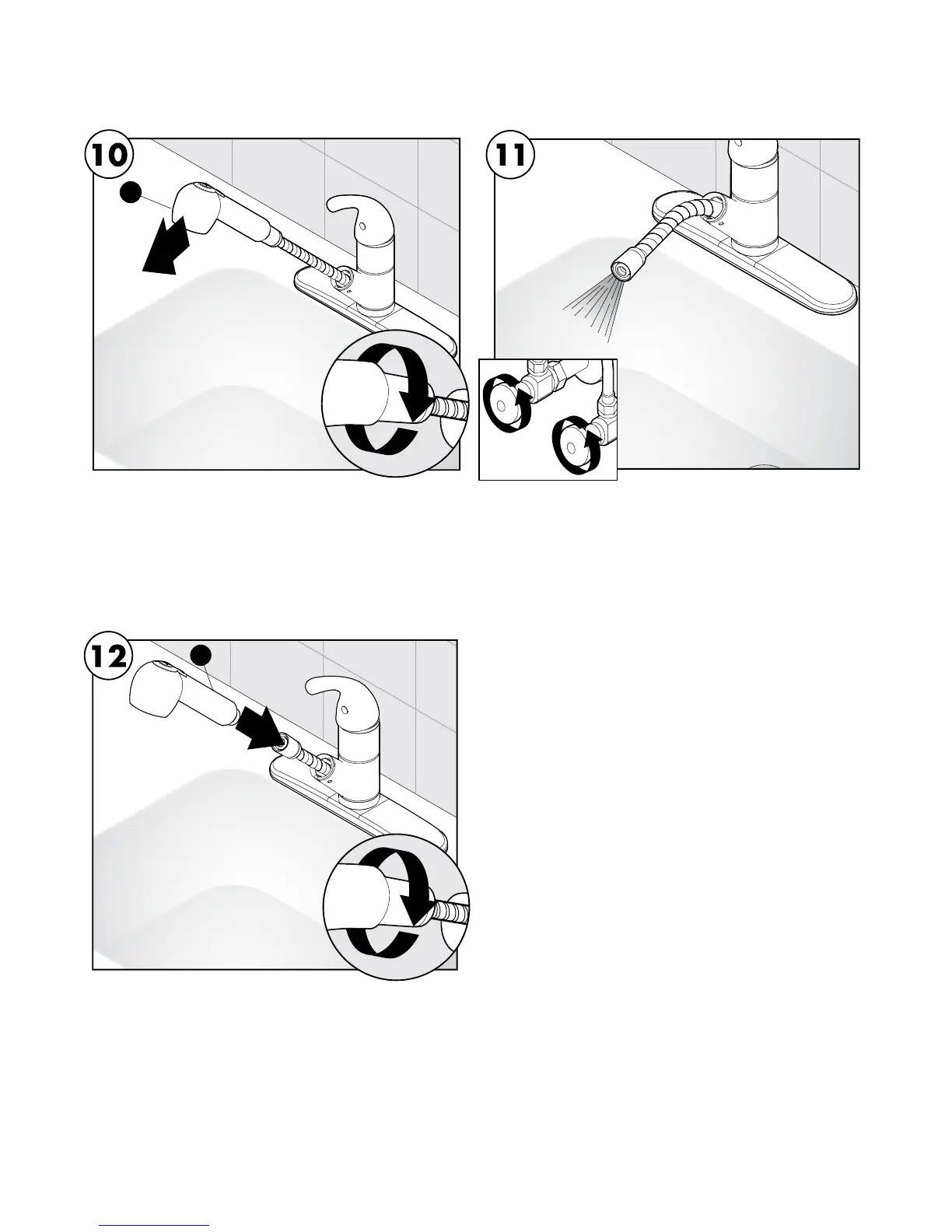 10

11

12