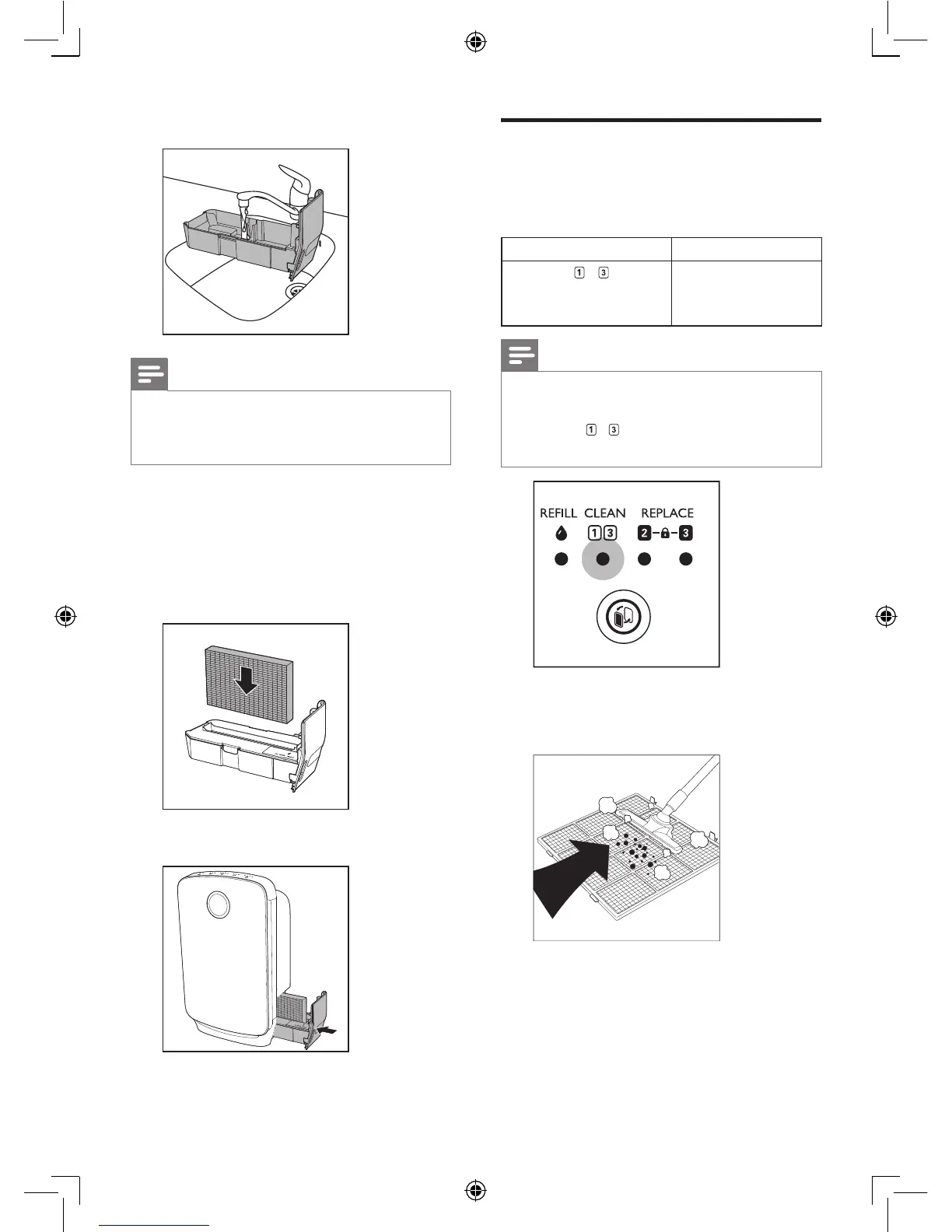 REFILL CLEAN REPLACE

1 3 2 3