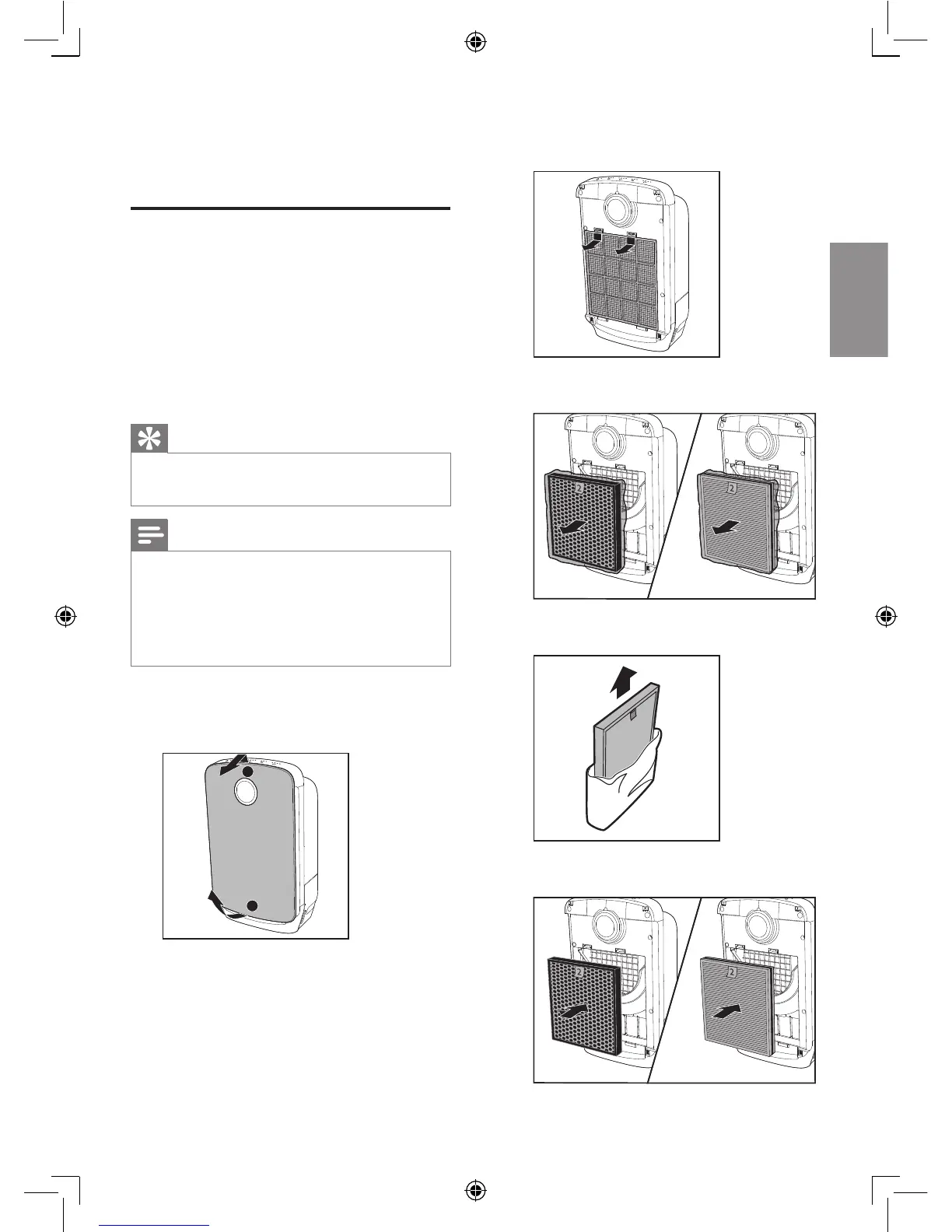 2
2
2
2