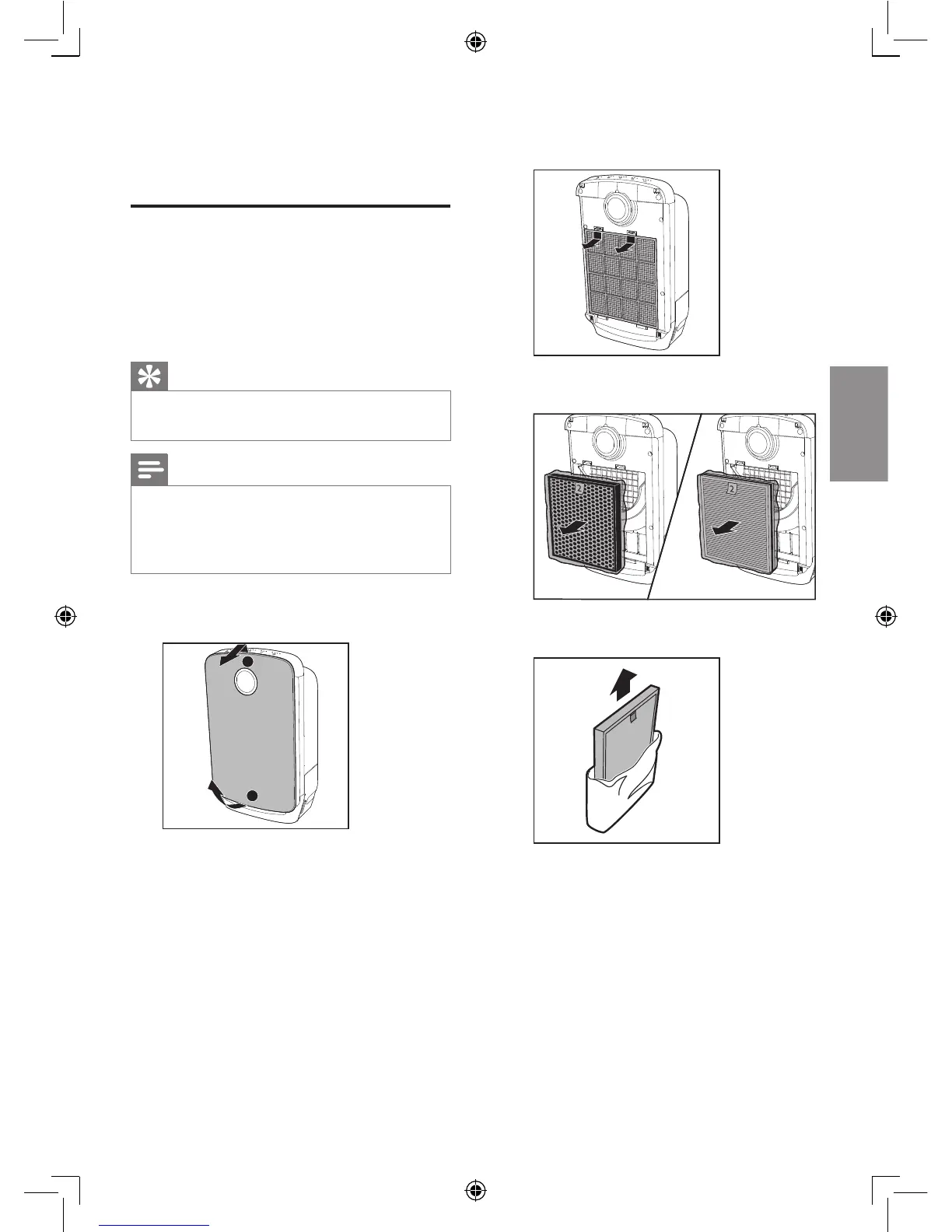 2

2