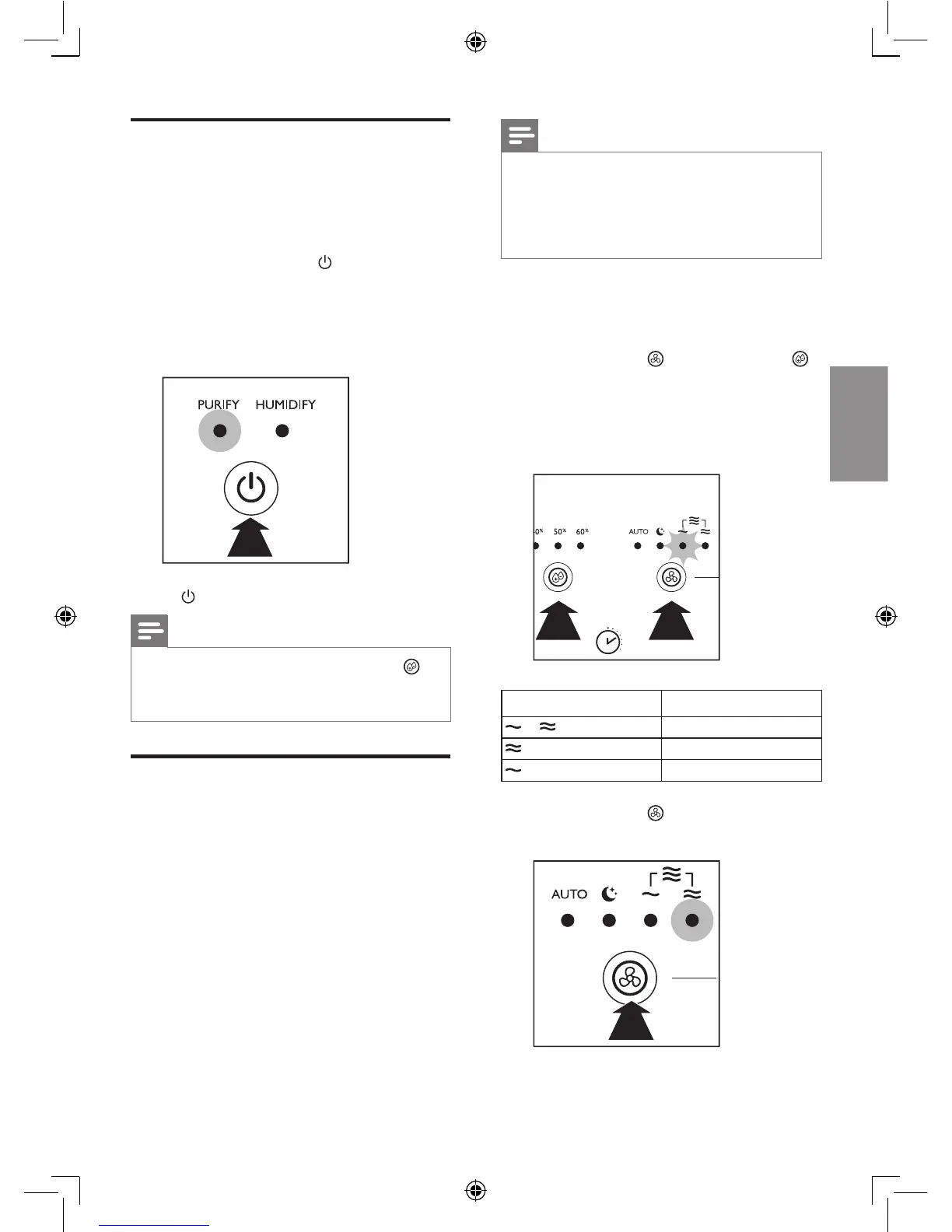 PURIFY HUMIDIFY

0% 50% 60% AUTO

AUTO