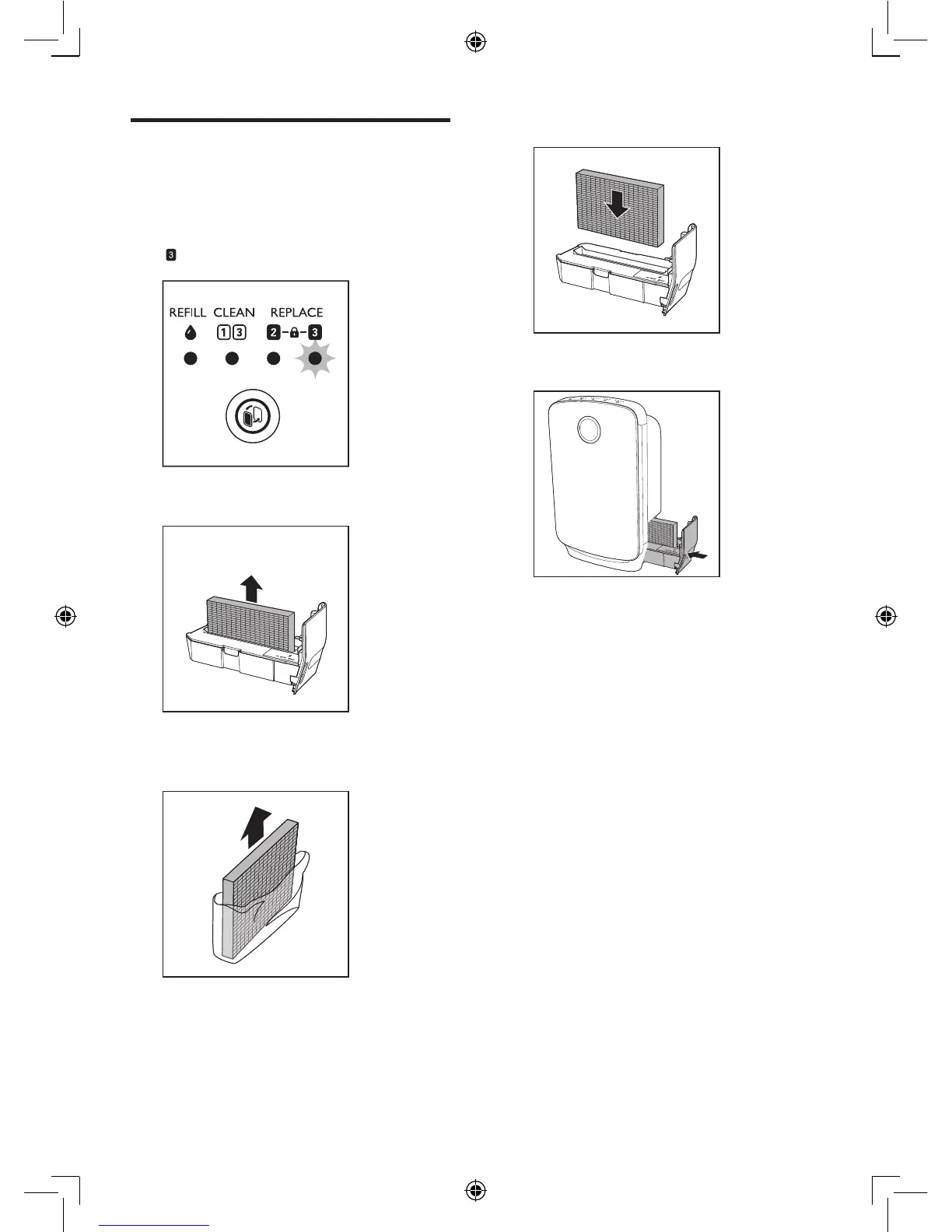 3

REFILL CLEAN REPLACE

1 3 2 - - 3