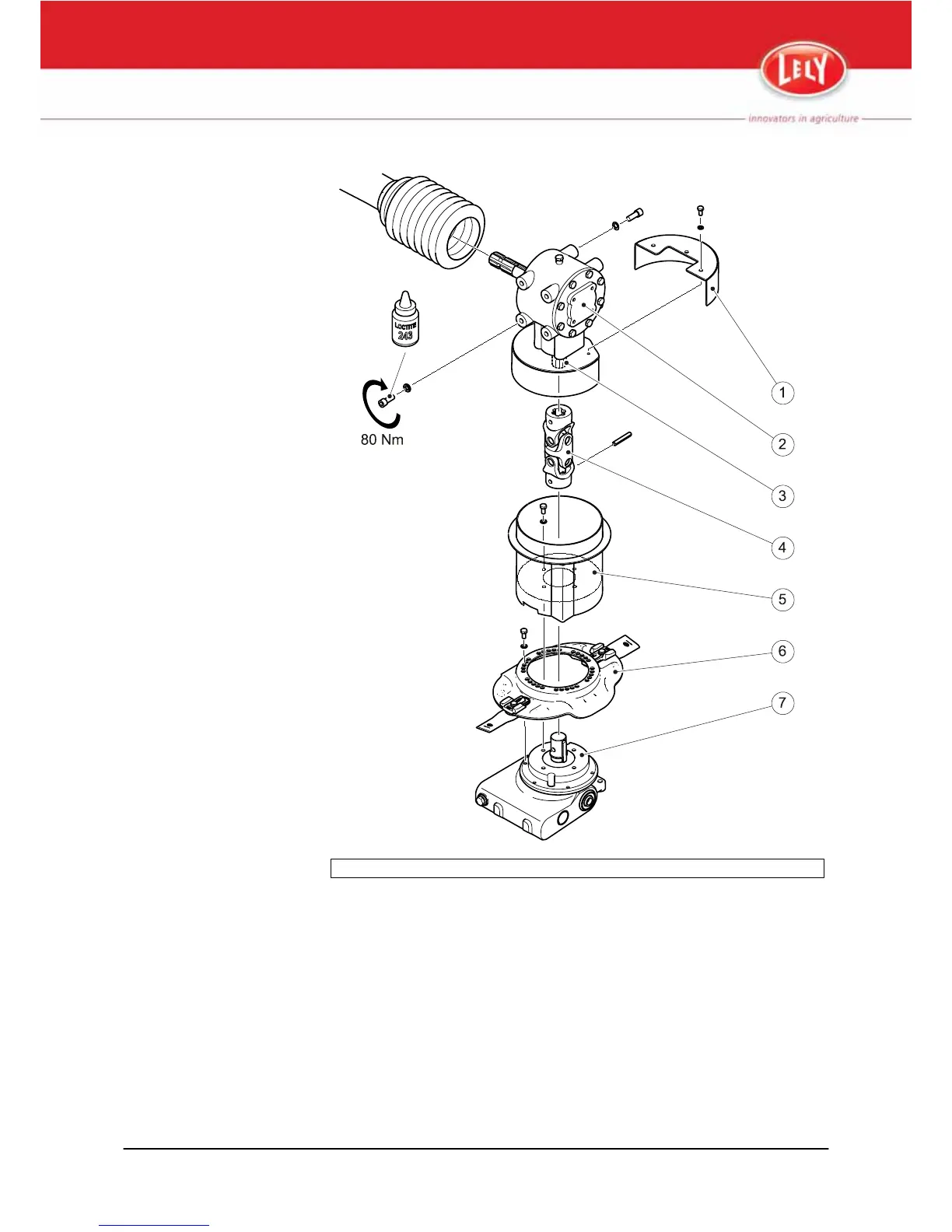 LELY
innovators in agriculture

LOCTITE 243

80 Nm

1
2
3
4
5
6
7