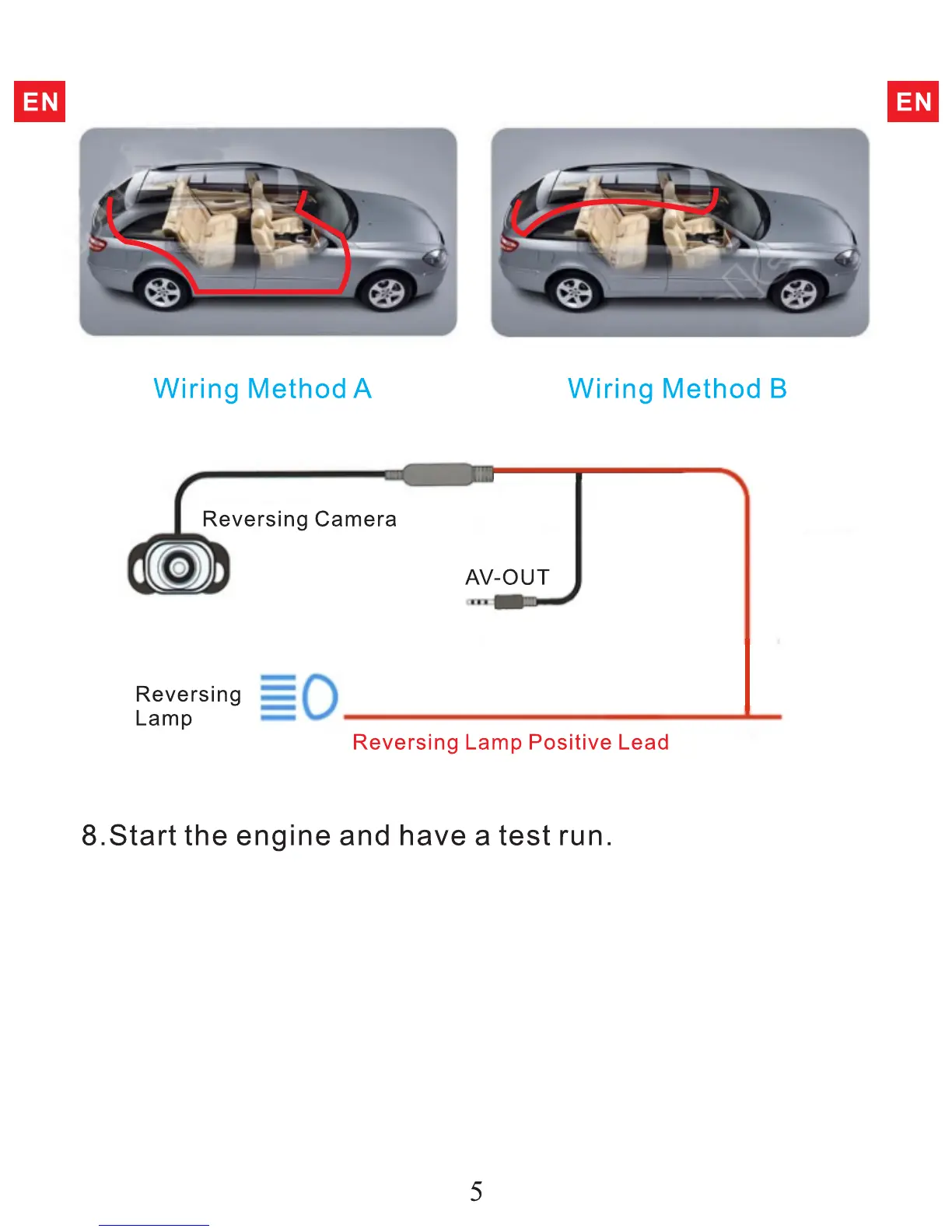 EN

EN

Wiring Method A

Wiring Method B

Reversing Camera

AV-OUT

Reversing Lamp

Reversing Lamp Positive Lead

8.Start the engine and have a test run.

5