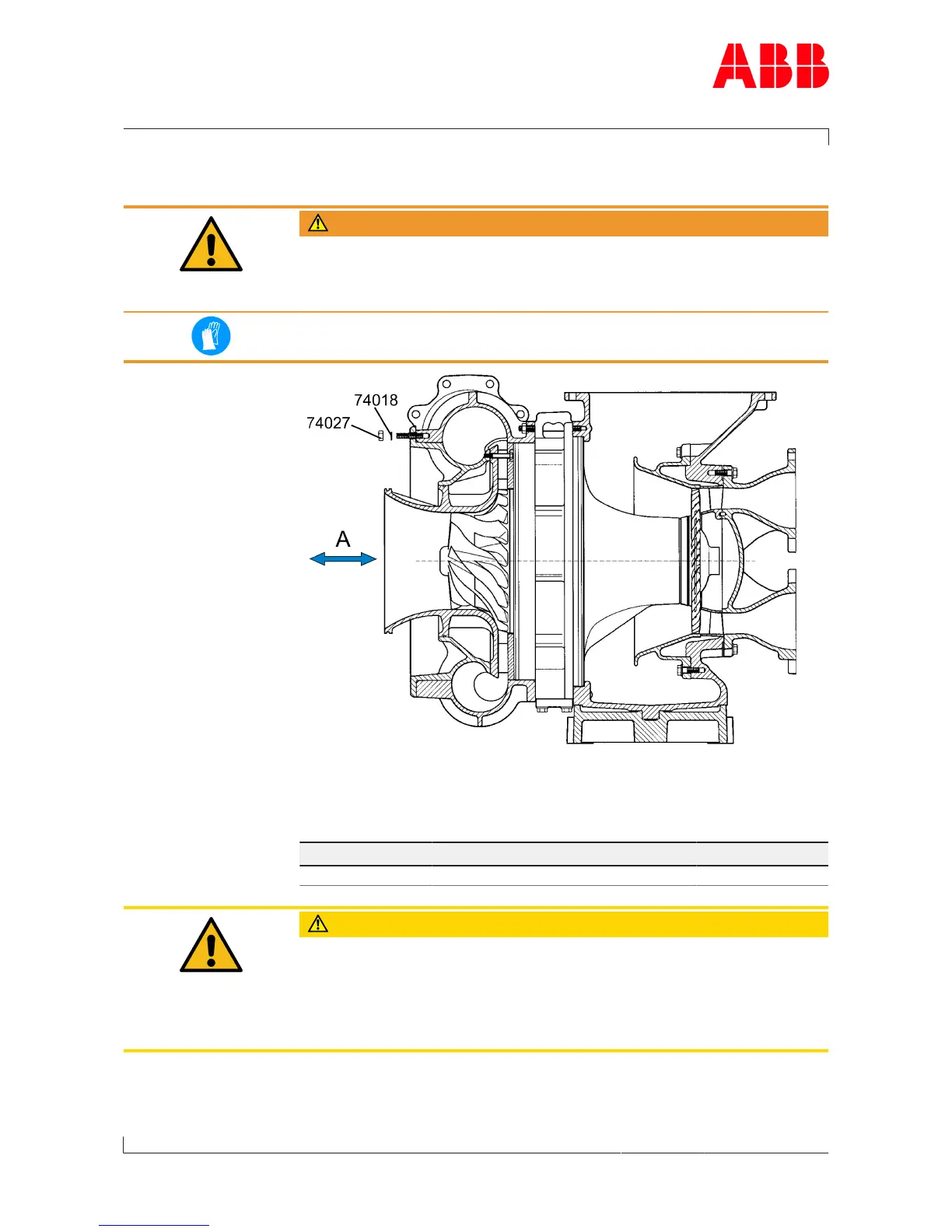 ABB

74018
74027
A