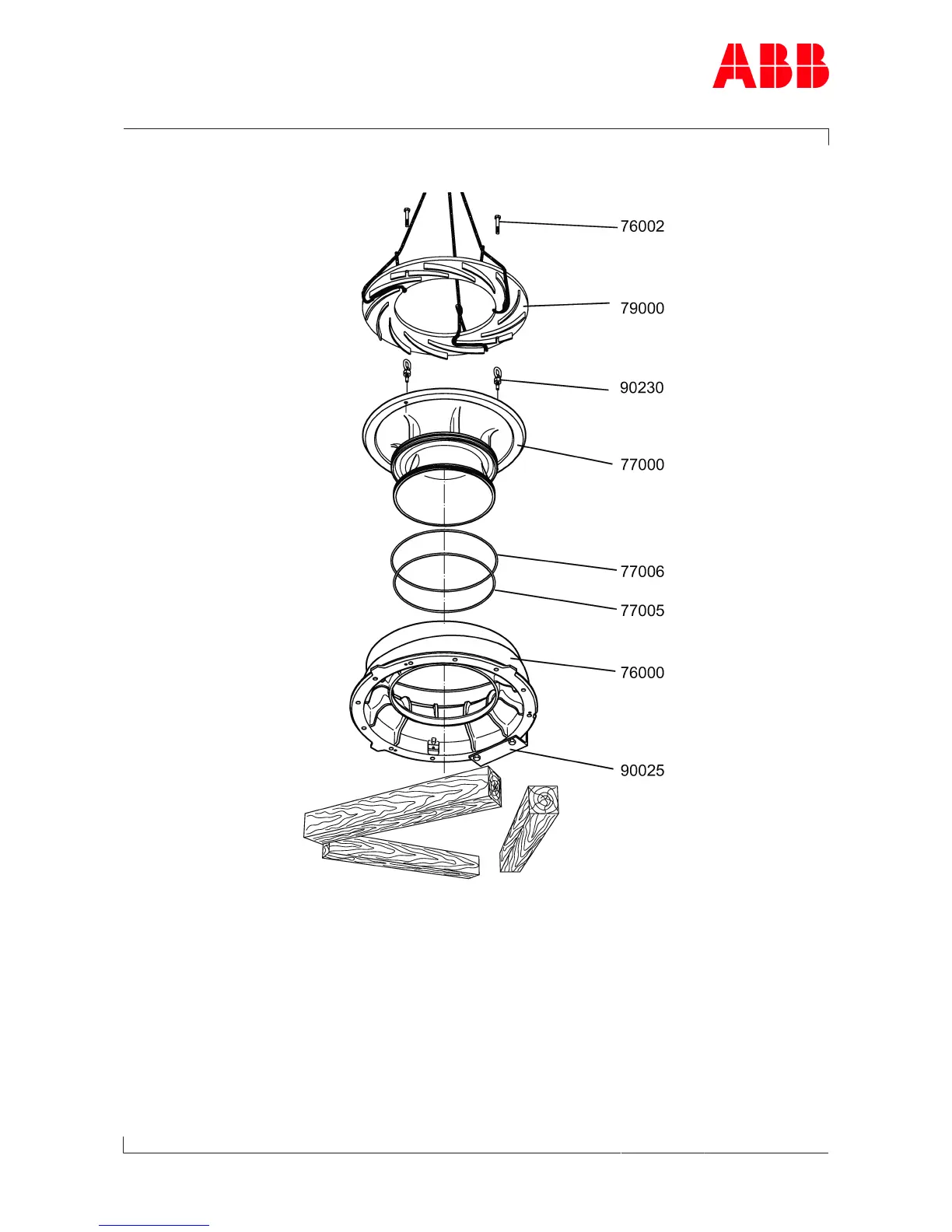 ABB

76002

79000

90230

77000

77006

77005

76000

90025