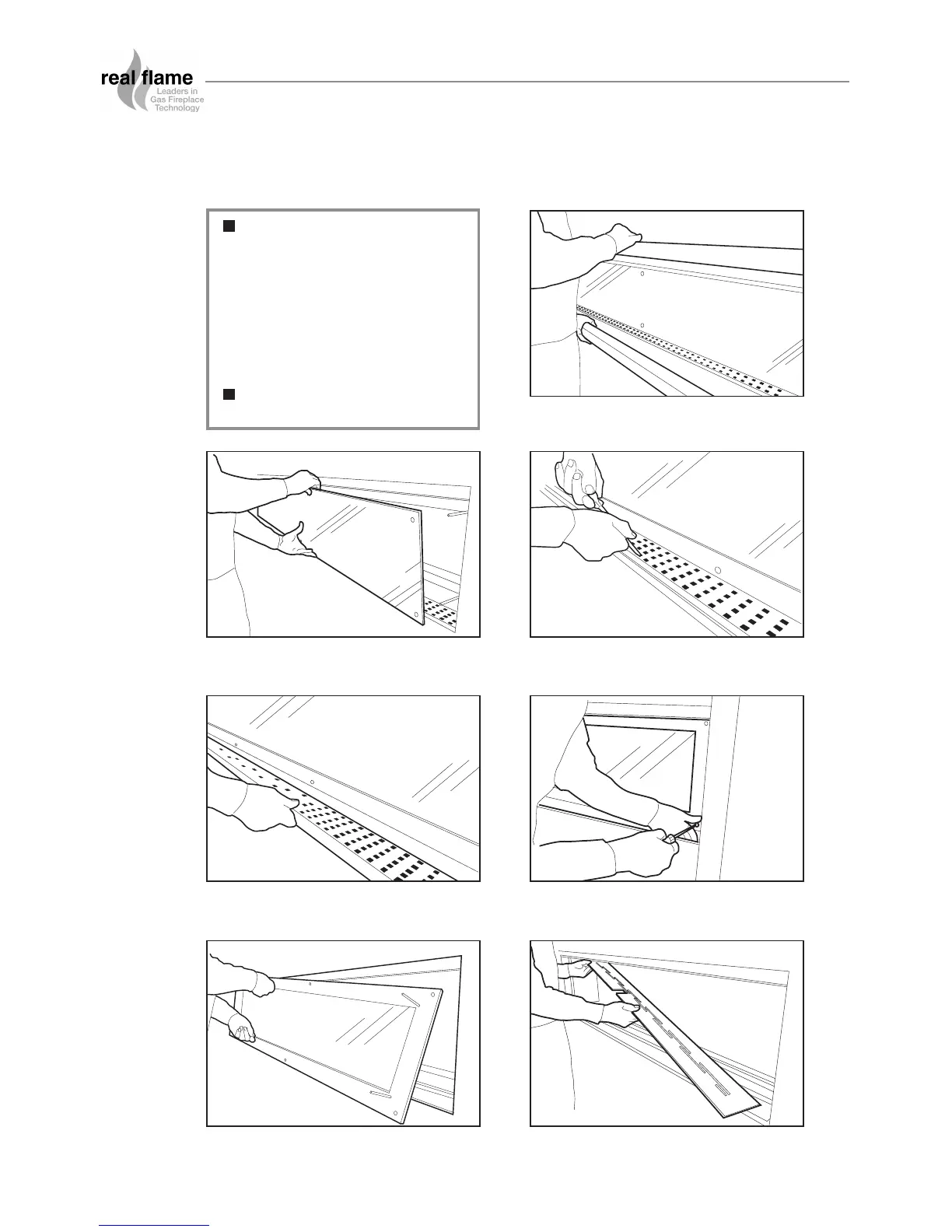 real flame
Leaders in
Gas Fireplace
Technology