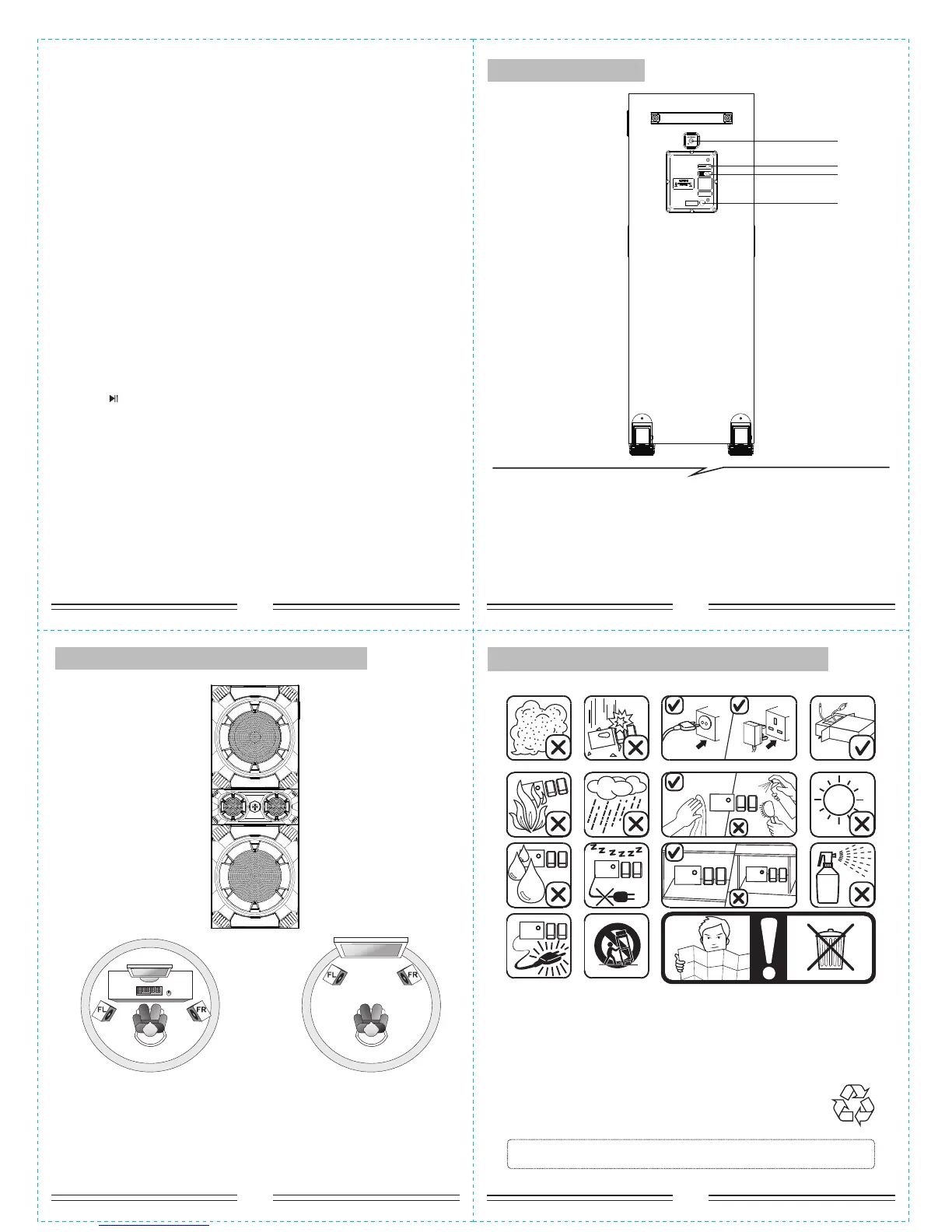 FL
FR
FL
FR