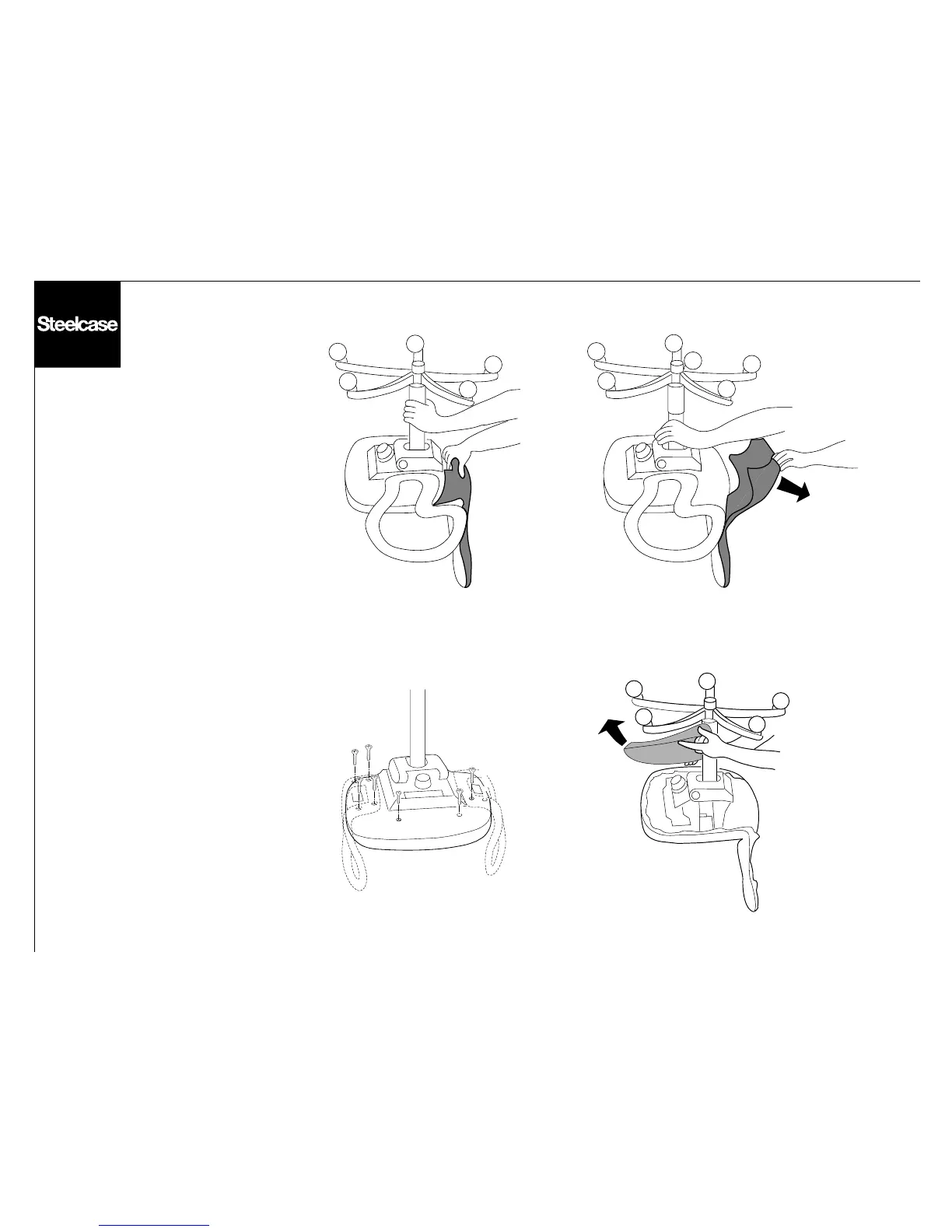 Steelcase