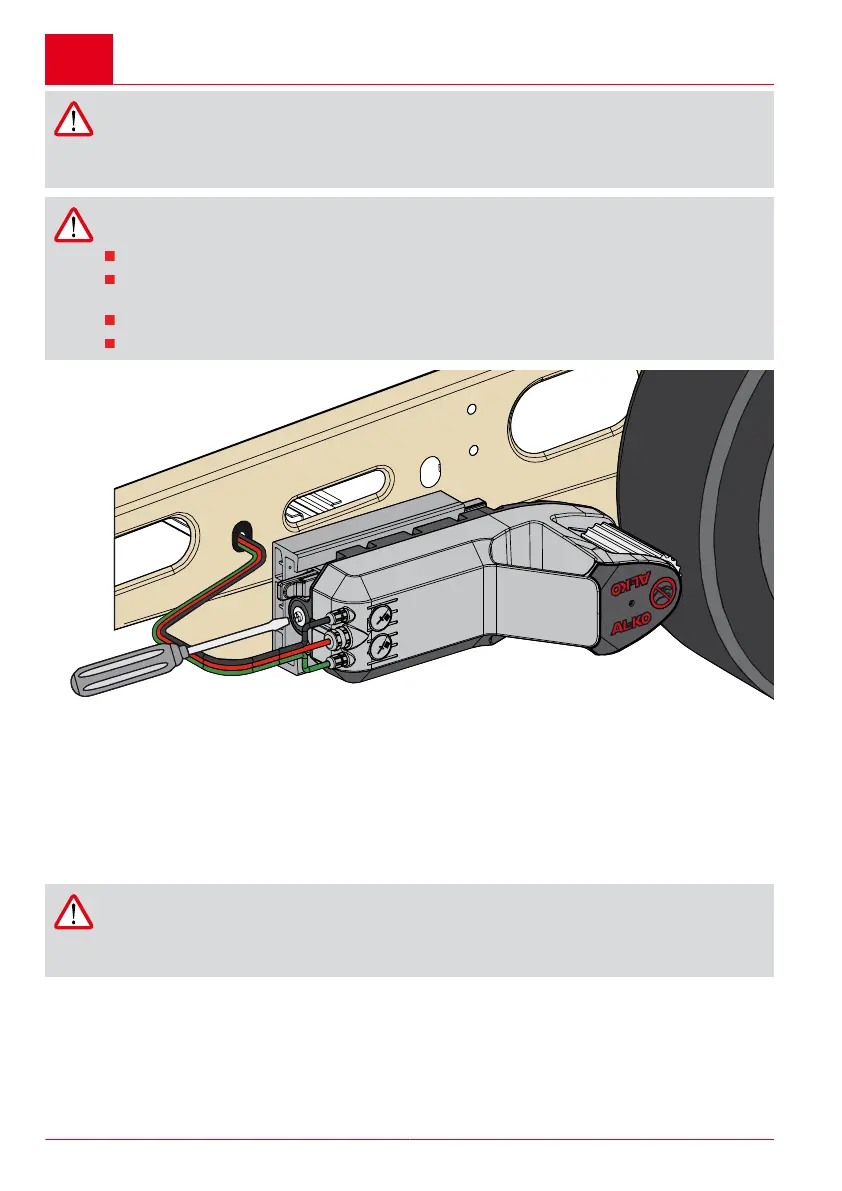 AL-KO

AL-KO