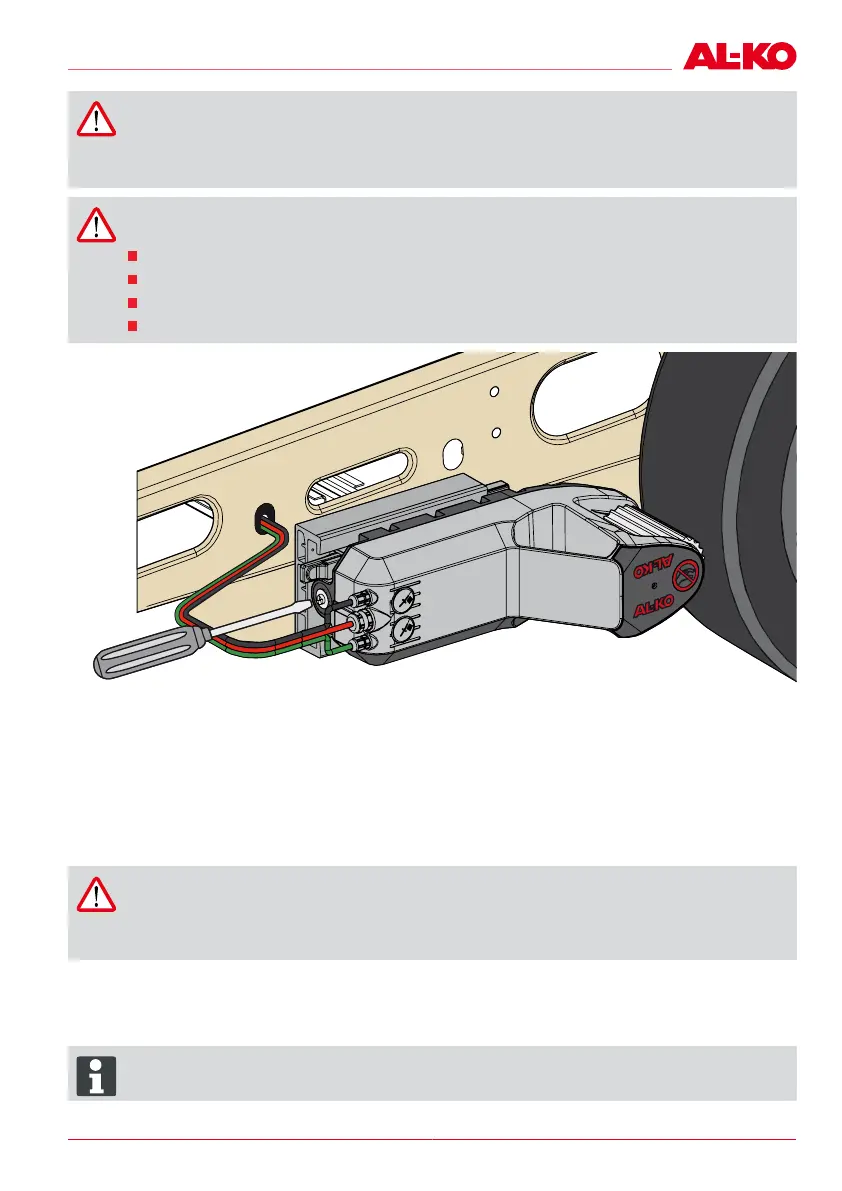 AL-KO

AL-KO

AL-KO