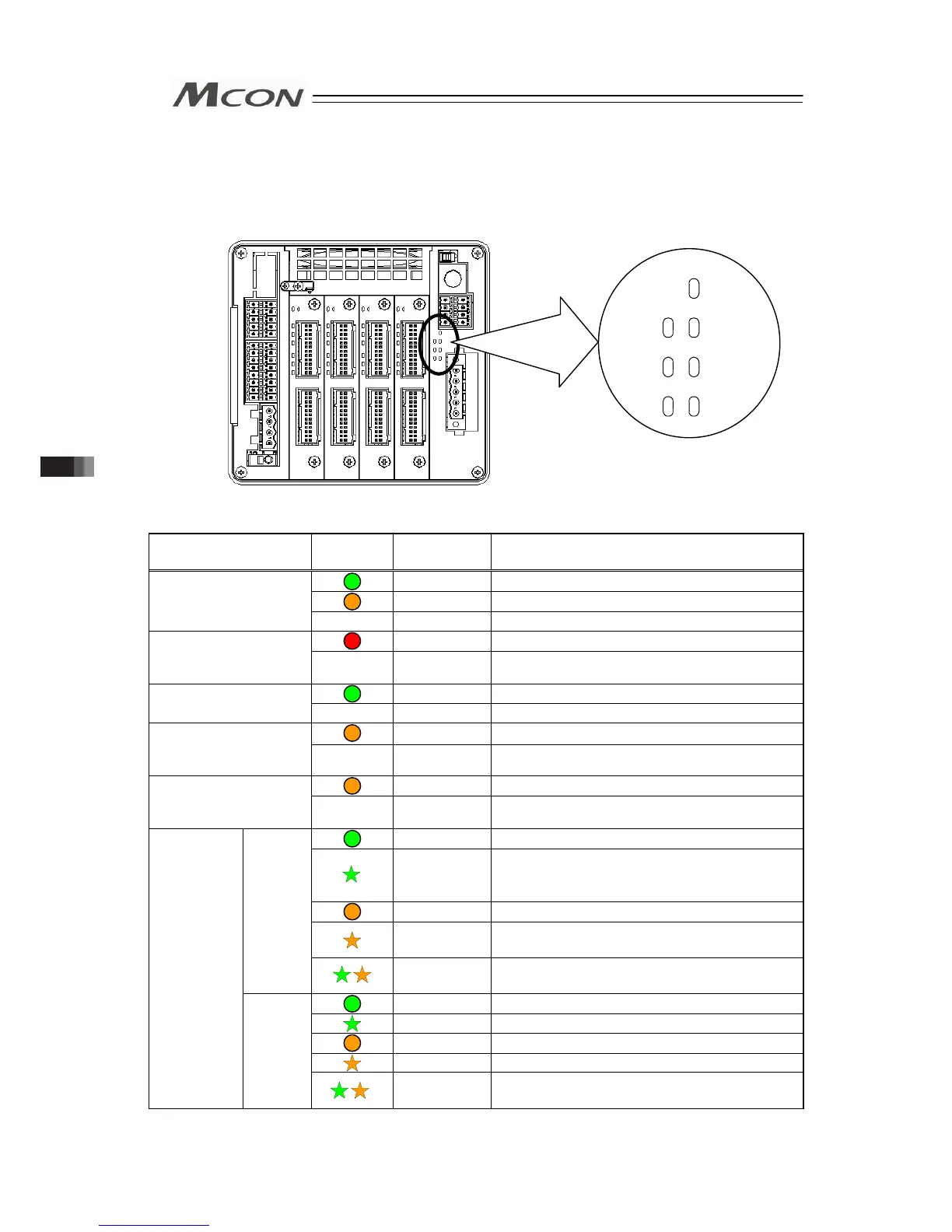 MCON