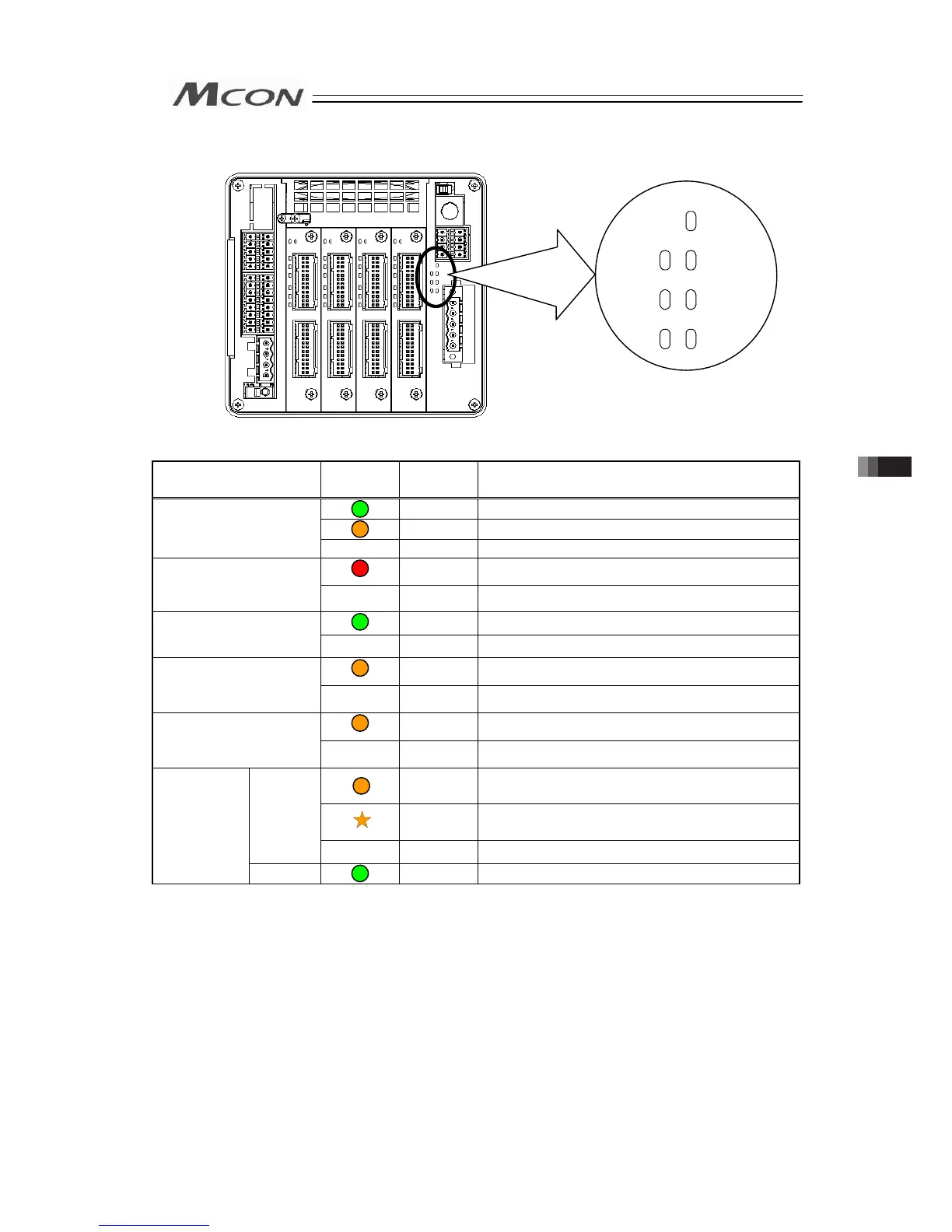 MCON