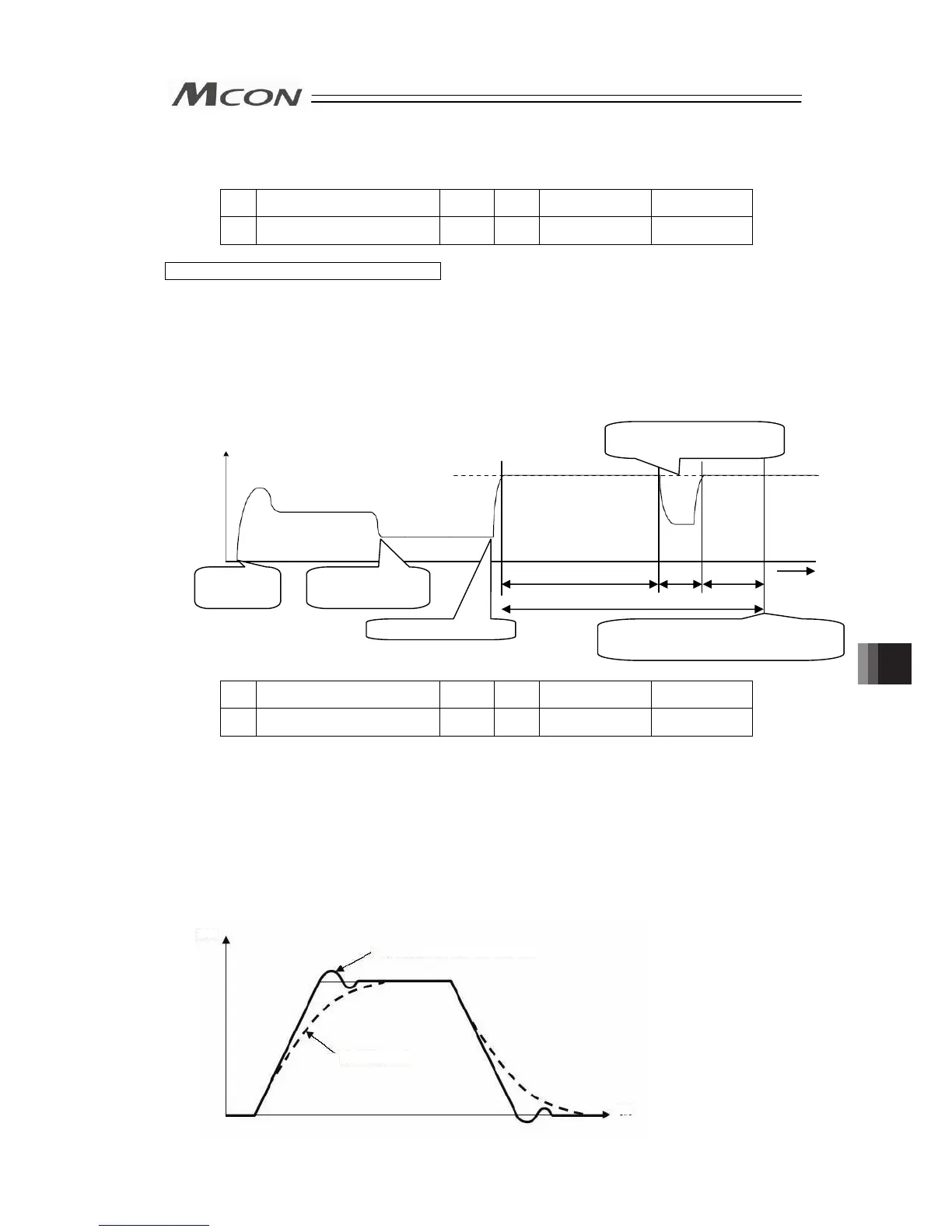 MCON