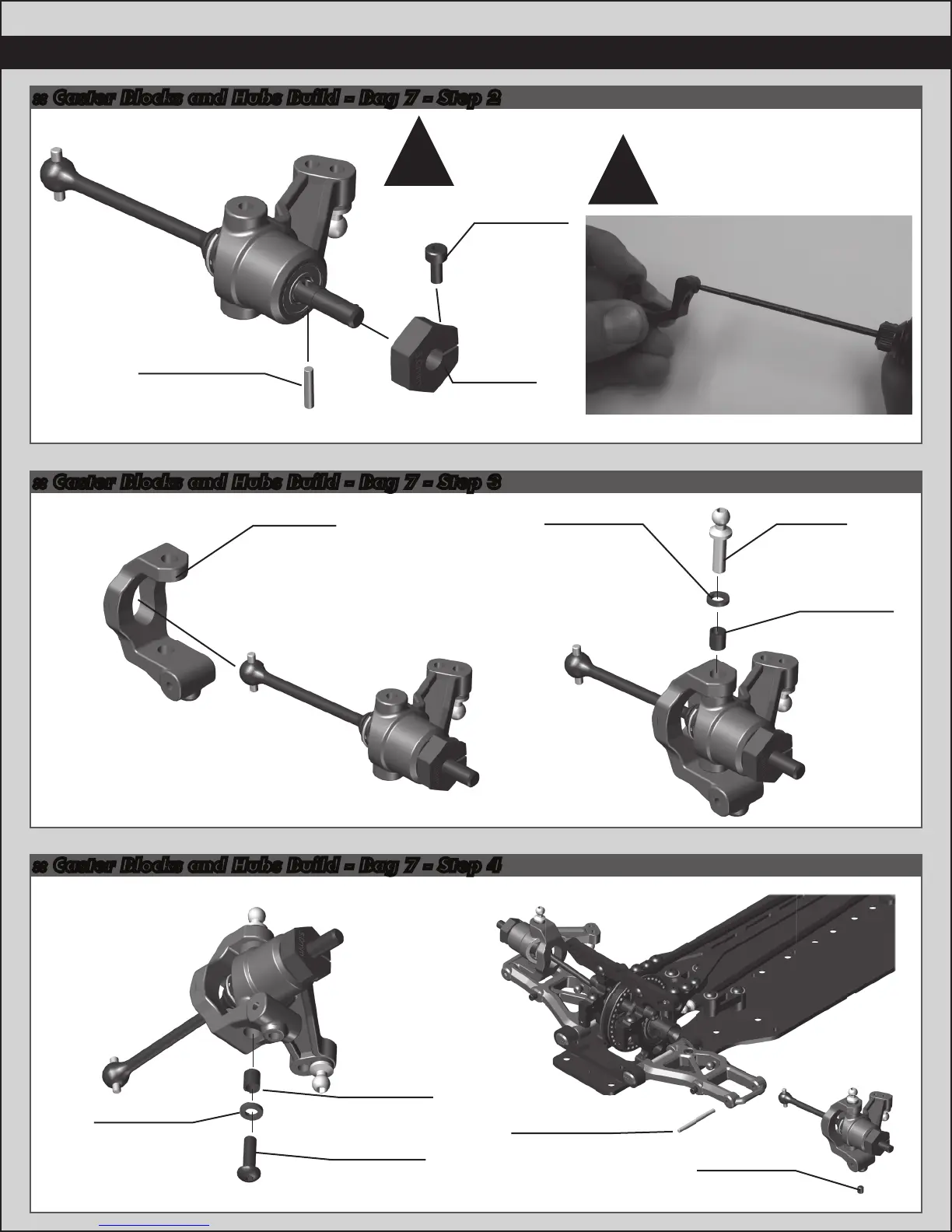 :: Caster Blocks and Hubs Build - Bag 7 - Step 2

:: Caster Blocks and Hubs Build - Bag 7 - Step 3

:: Caster Blocks and Hubs Build - Bag 7 - Step 4