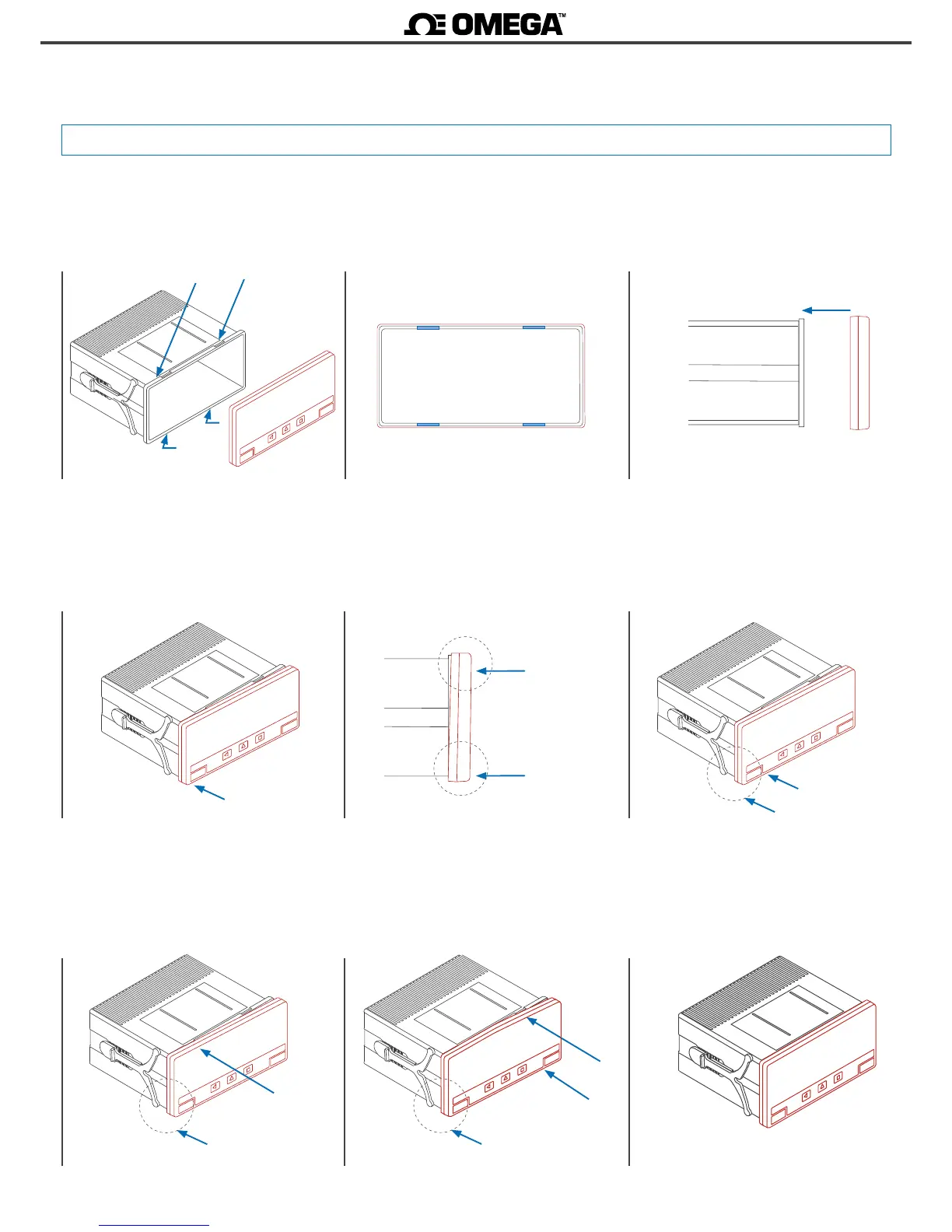 OMEGA™