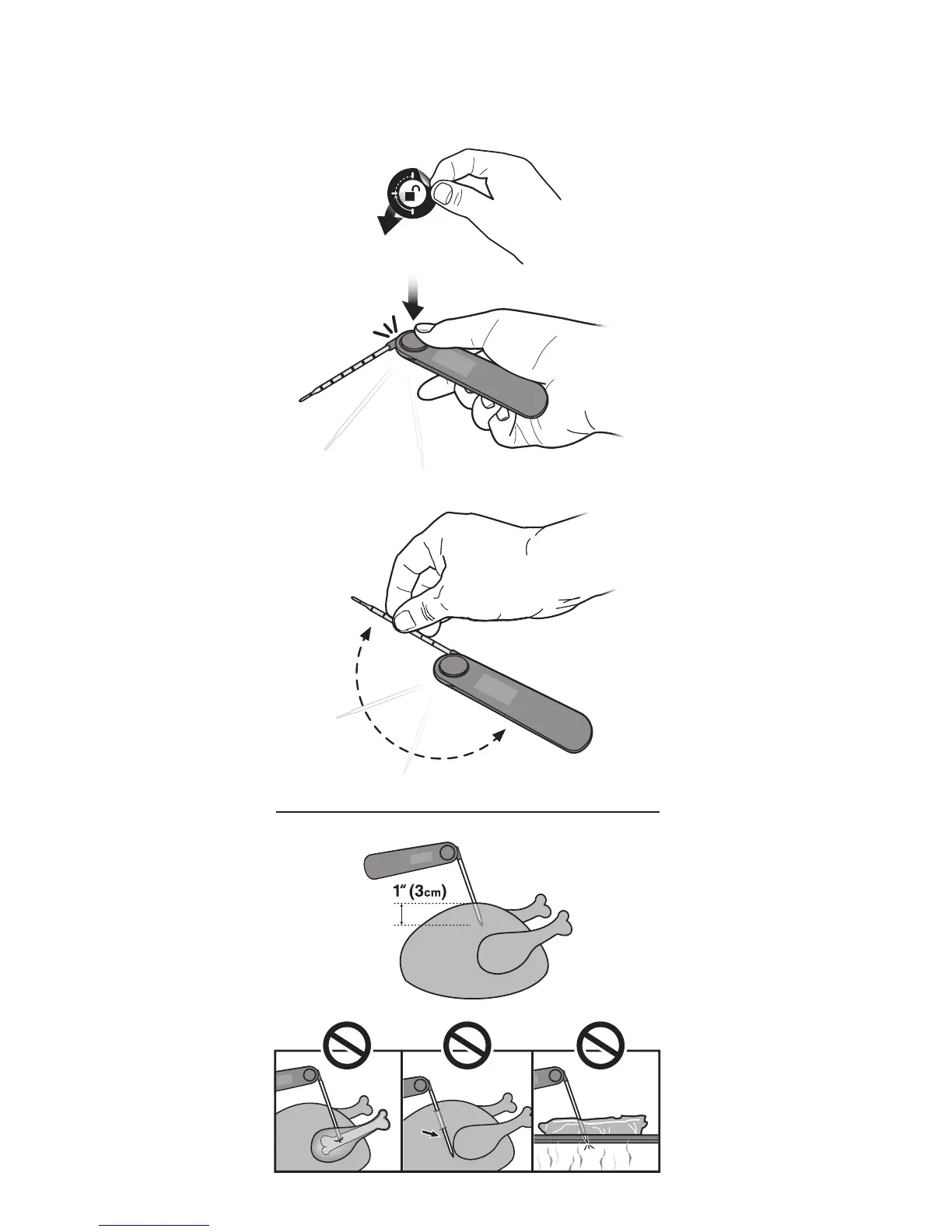 1" (3cm)