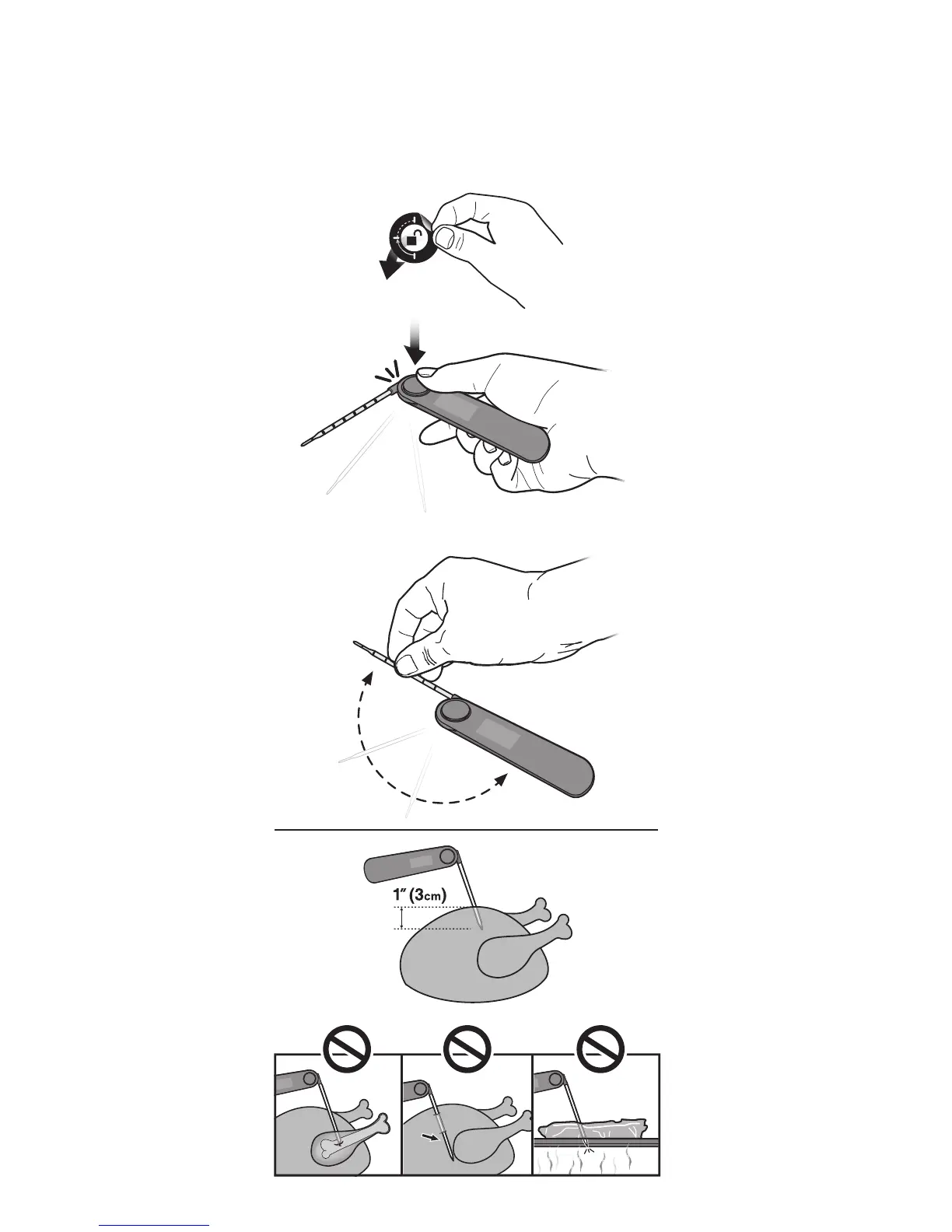 1″ (3cm)