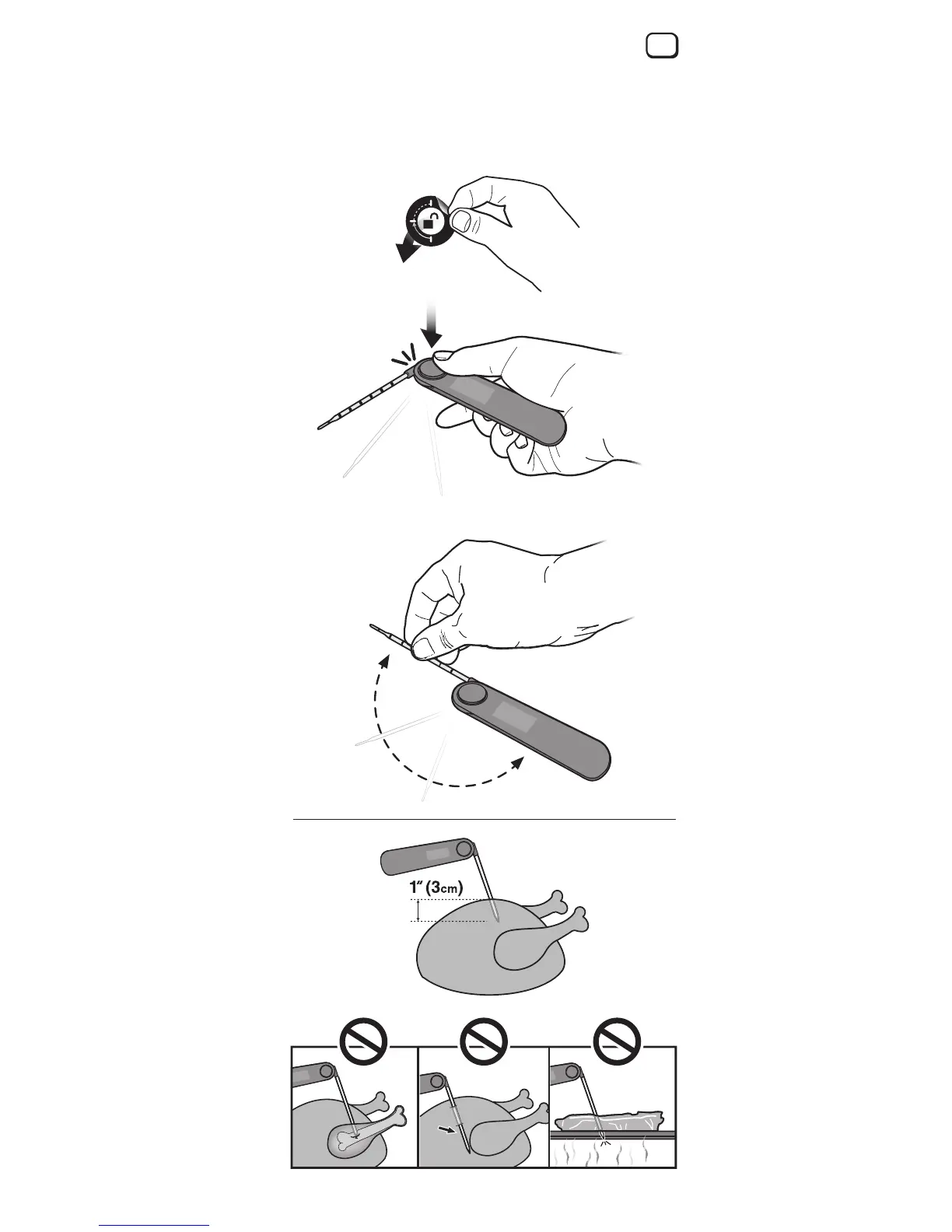 1" (3cm)