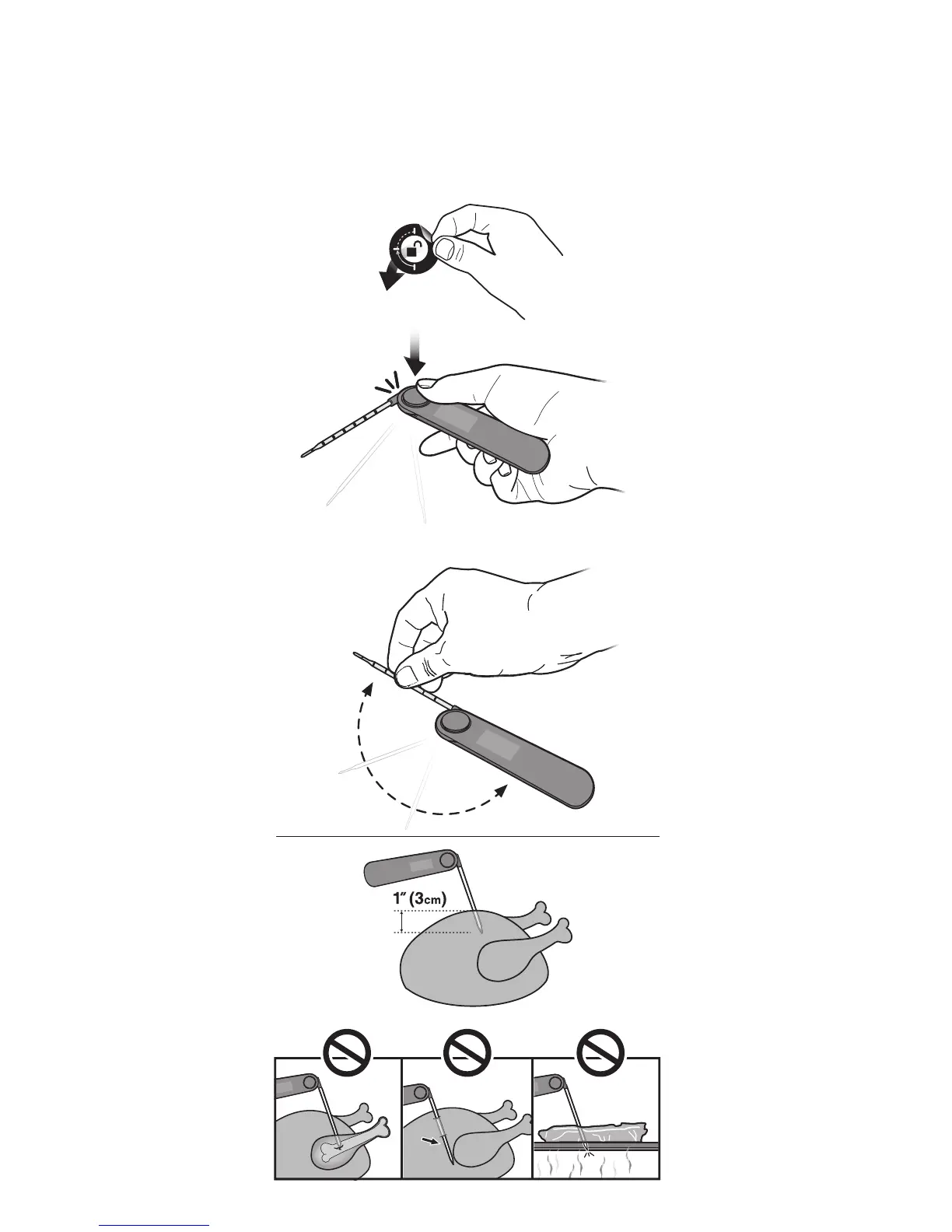 1" (3cm)