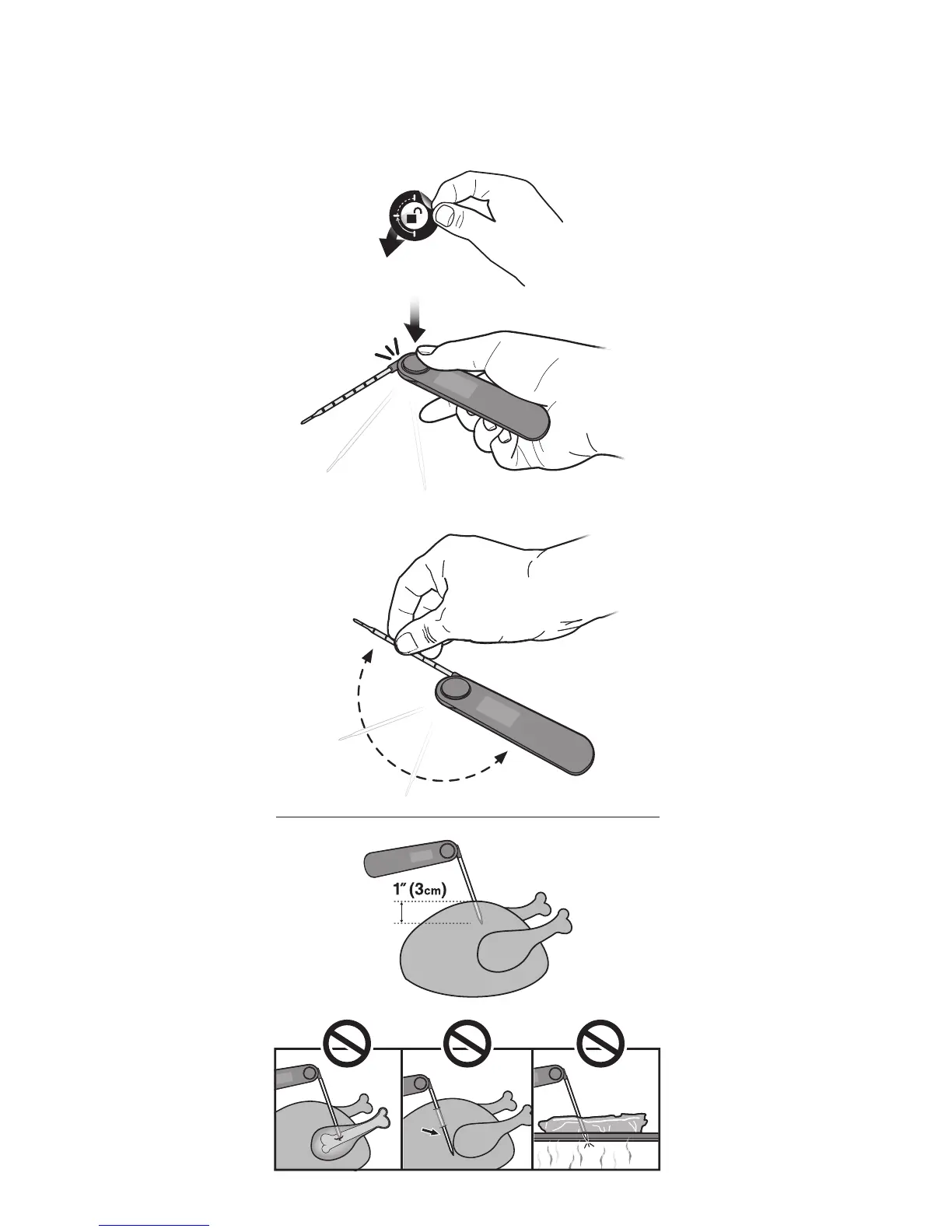 1" (3cm)