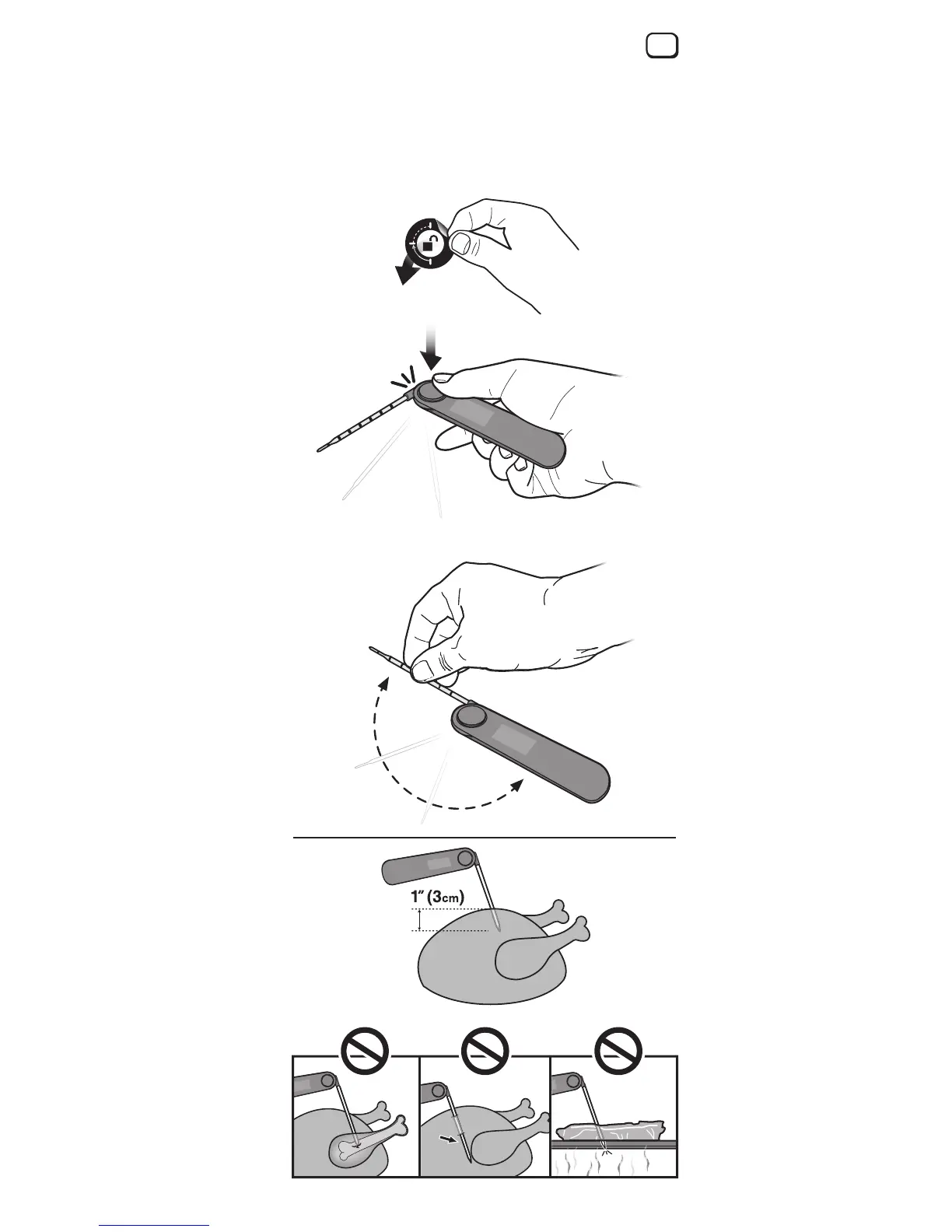 1" (3cm)