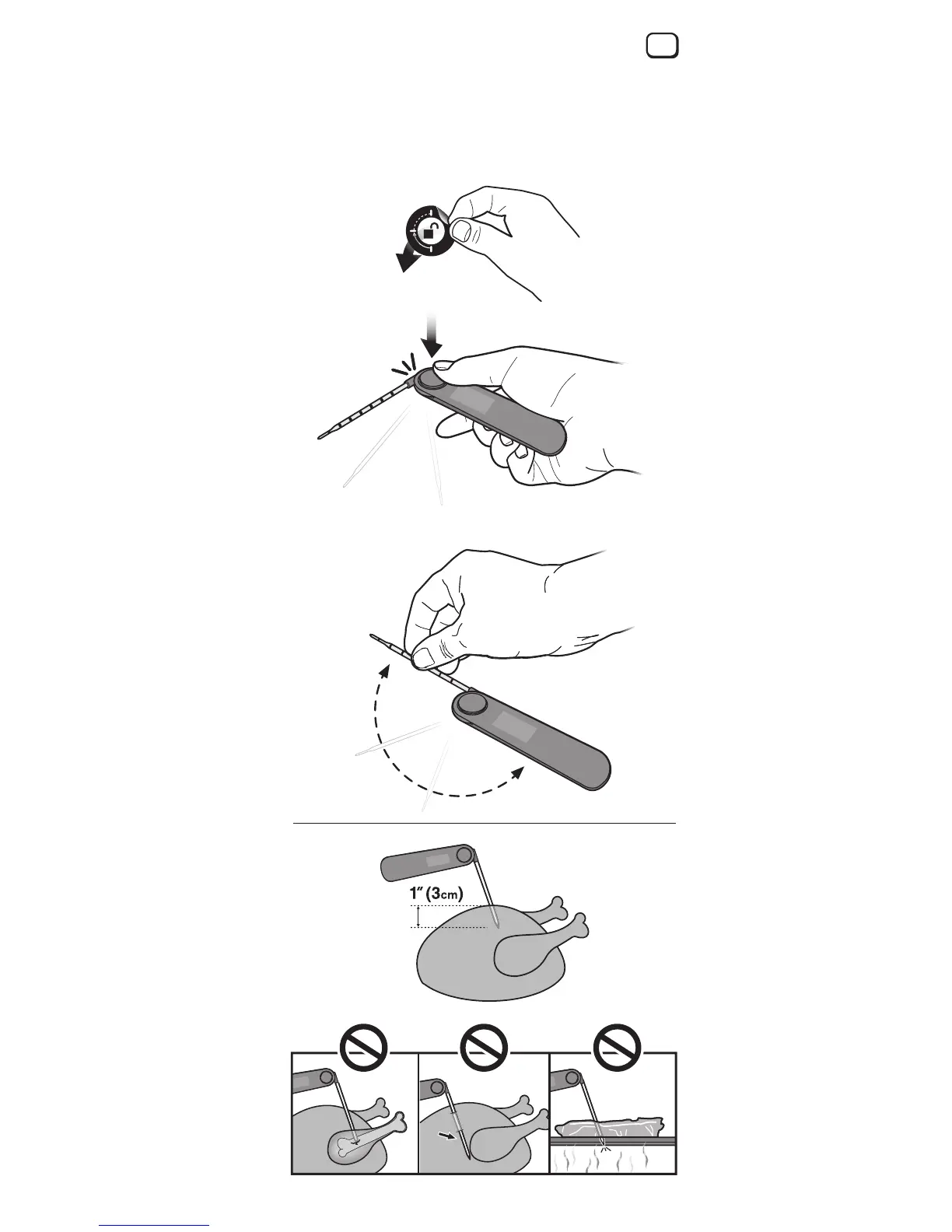 1" (3cm)